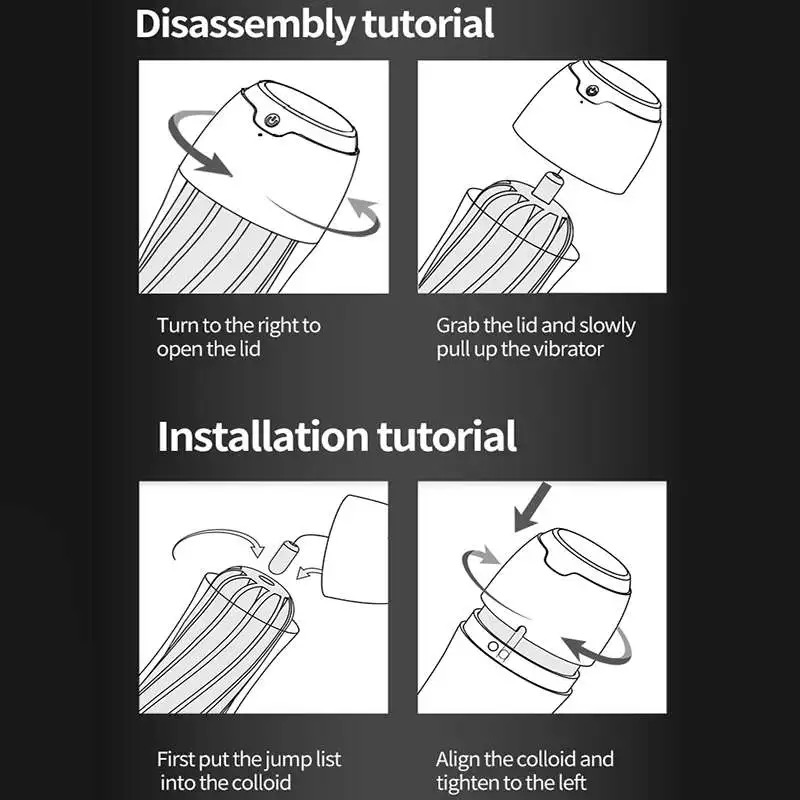 Disassembly tutorial

Turn to the right to open the lid

Grab the lid and slowly pull up the vibrator

Installation tutorial

First put the jump list into the colloid

Align the colloid and tighten to the left