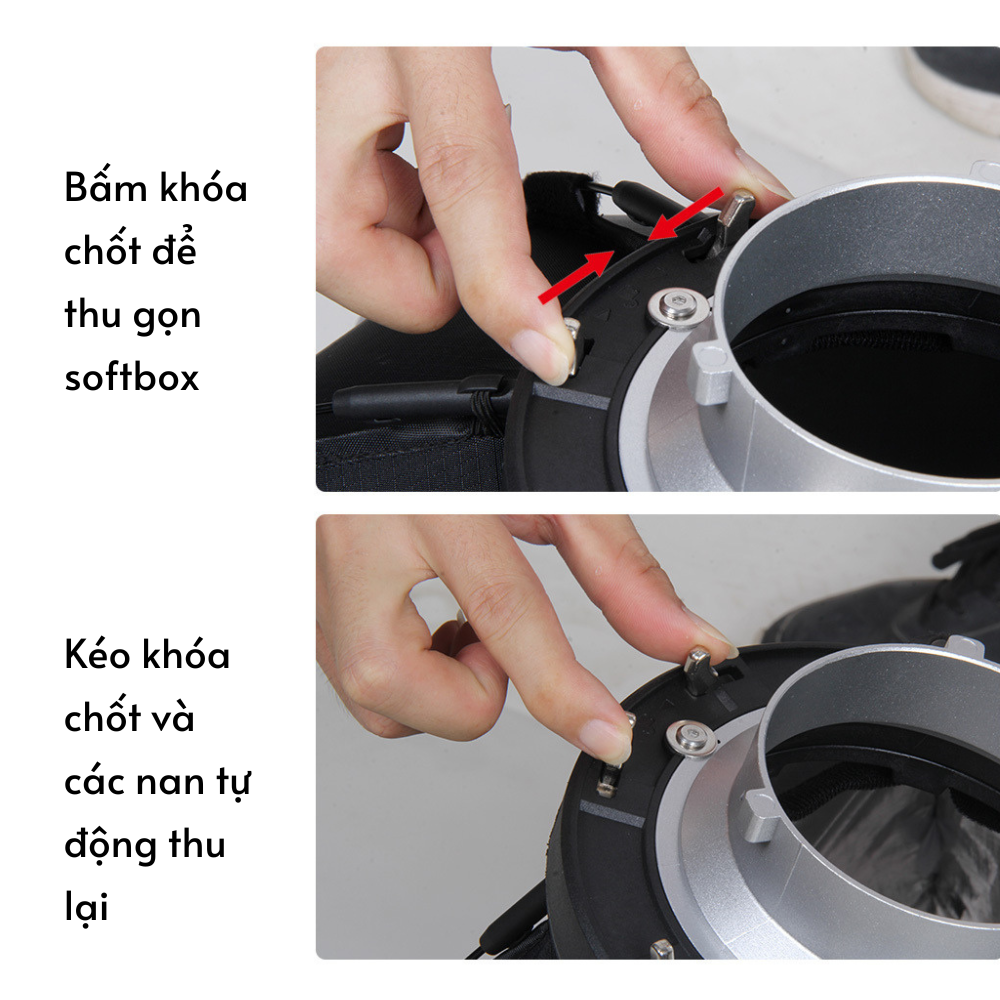 Bấm khóa chốt để thu gọn softbox

Kéo khóa chốt và các nan tự động thu lại