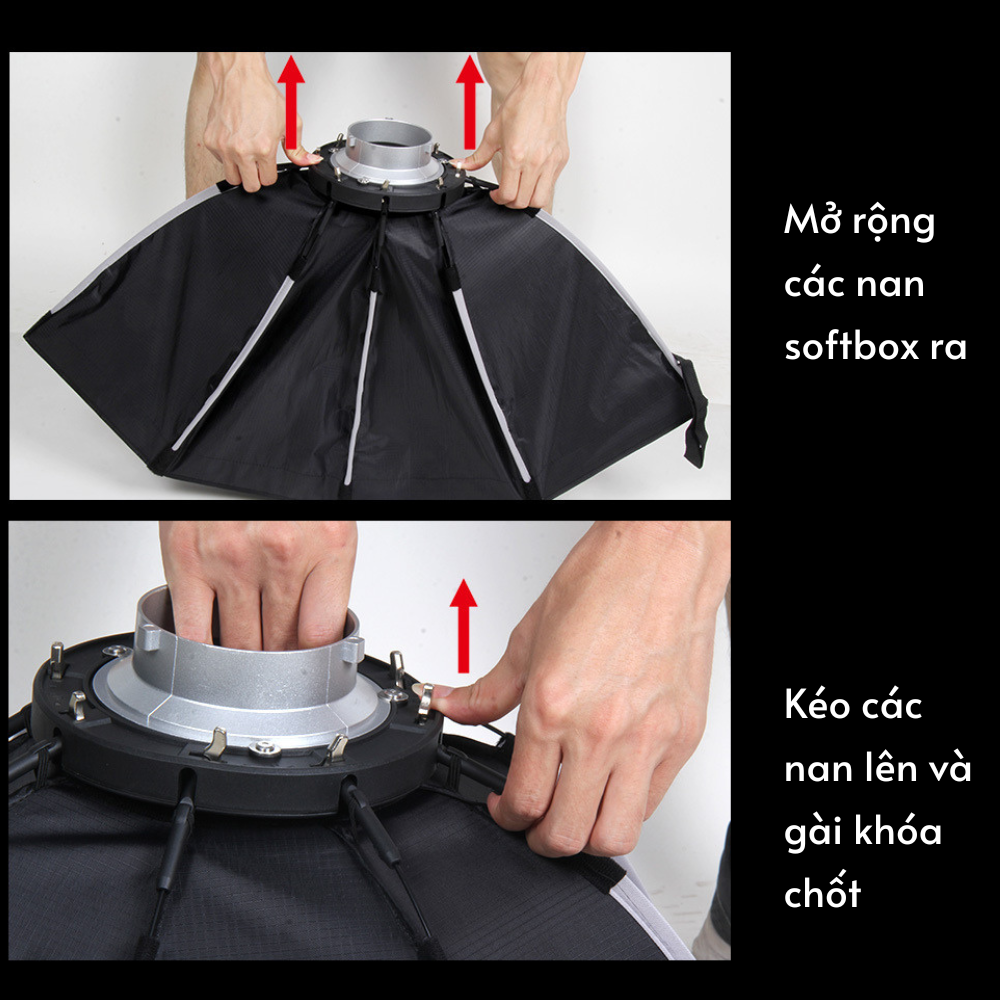 Mở rộng các nan softbox ra

Kéo các nan lên và gài khóa chốt