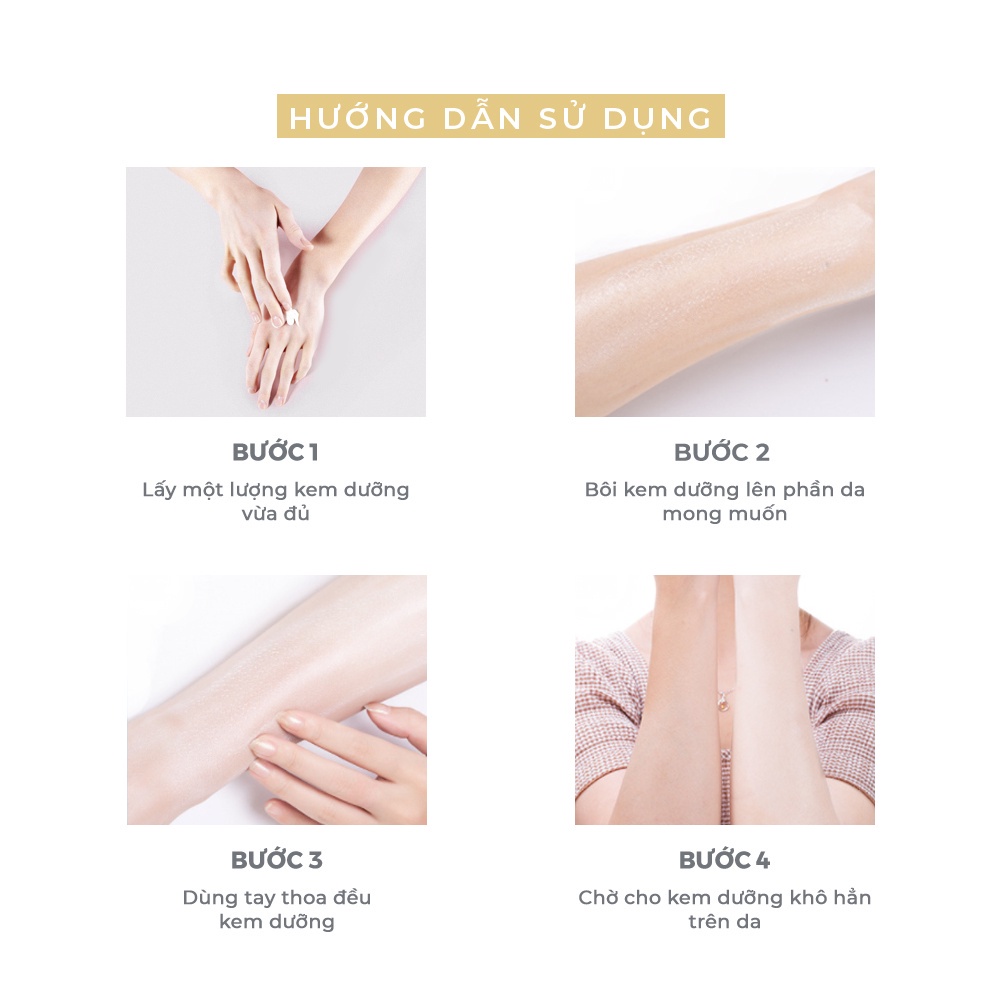 HƯỚNG DẪN SỬ DỤNG

BƯỚC 1
Lấy một lượng kem dưỡng vừa đủ

BƯỚC 2
Bôi kem dưỡng lên phần da mong muốn

BƯỚC 3
Dùng tay thoa đều kem dưỡng

BƯỚC 4
Chờ cho kem dưỡng khô hẳn trên da