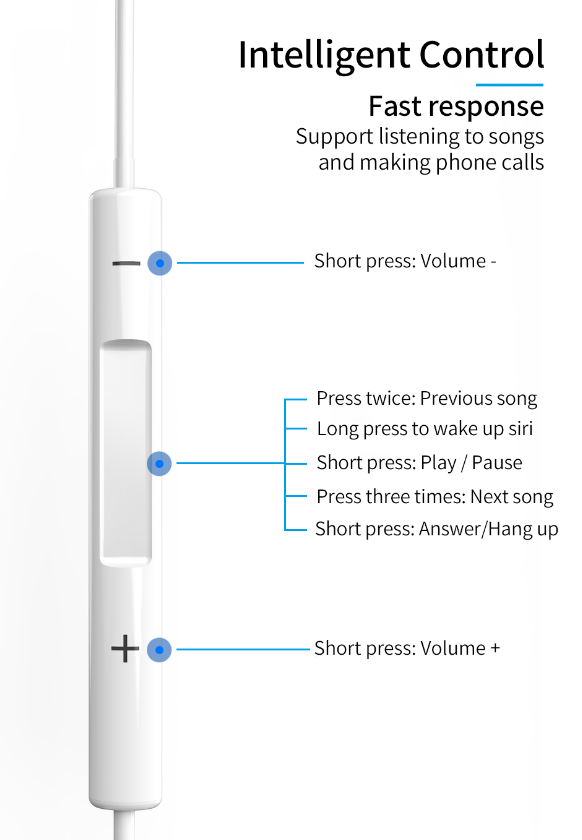 Intelligent Control

Fast response

Support listening to songs and making phone calls

−

Short press: Volume -

Press twice: Previous song

Long press to wake up siri

Short press: Play / Pause

Press three times: Next song

Short press: Answer/Hang up

+

Short press: Volume +