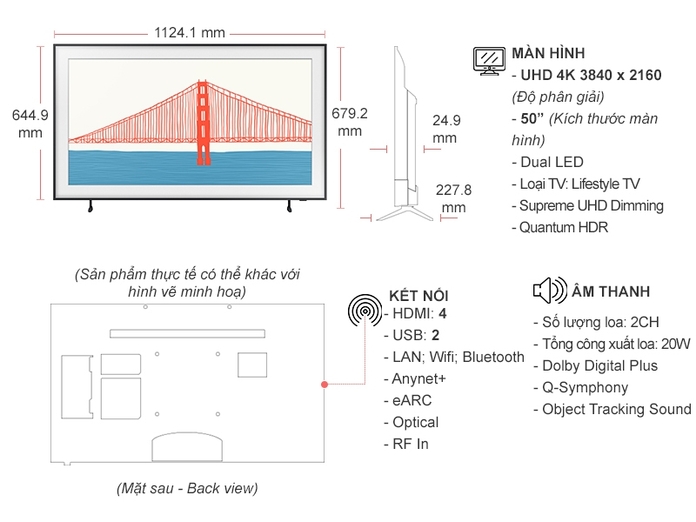 1124.1 mm

644.9 mm

679.2 mm

24.9 mm

227.8 mm

MÀN HÌNH
- UHD 4K 3840 x 2160
(Độ phân giải)
- 50" (Kích thước màn hình)
- Dual LED
- Loại TV: Lifestyle TV
- Supreme UHD Dimming
- Quantum HDR

(Sản phẩm thực tế có thể khác với hình vẽ minh hoạ)

KẾT NỐI
- HDMI: 4
- USB: 2
- LAN; Wifi; Bluetooth
- Anynet+
- eARC
- Optical
- RF In

ÂM THANH
- Số lượng loa: 2CH
- Tổng công xuất loa: 20W
- Dolby Digital Plus
- Q-Symphony
- Object Tracking Sound

(Mặt sau - Back view)