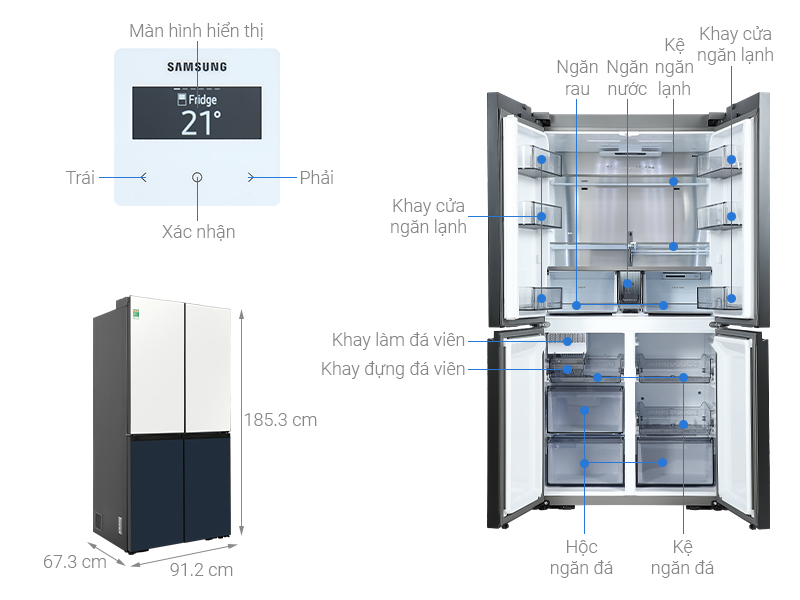 Màn hình hiển thị

SAMSUNG

Fridge

21°

Trái

Phải

Xác nhận

185.3 cm

67.3 cm

91.2 cm

Ngăn rau

Ngăn nước

Kệ ngăn lạnh

Khay cửa ngăn lạnh

Khay cửa ngăn lạnh

Khay làm đá viên

Khay đựng đá viên

Hộc ngăn đá

Kệ ngăn đá