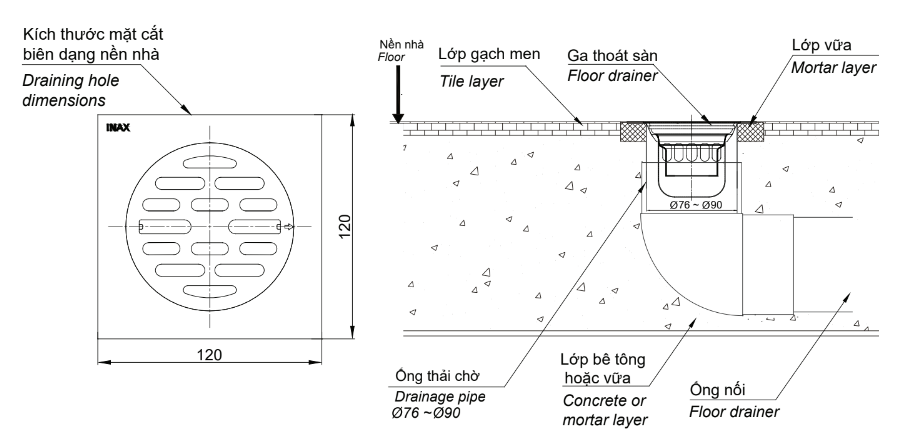 Kích thước mặt cắt biên dạng nền nhà
Draining hole dimensions

INAX

120

120

Nền nhà
Floor

Lớp gạch men
Tile layer

Ga thoát sàn
Floor drainer

Lớp vữa
Mortar layer

Ø76 ~ Ø90

Ống thải chờ
Drainage pipe
Ø76 ~Ø90

Lớp bê tông hoặc vữa
Concrete or mortar layer

Ống nối
Floor drainer