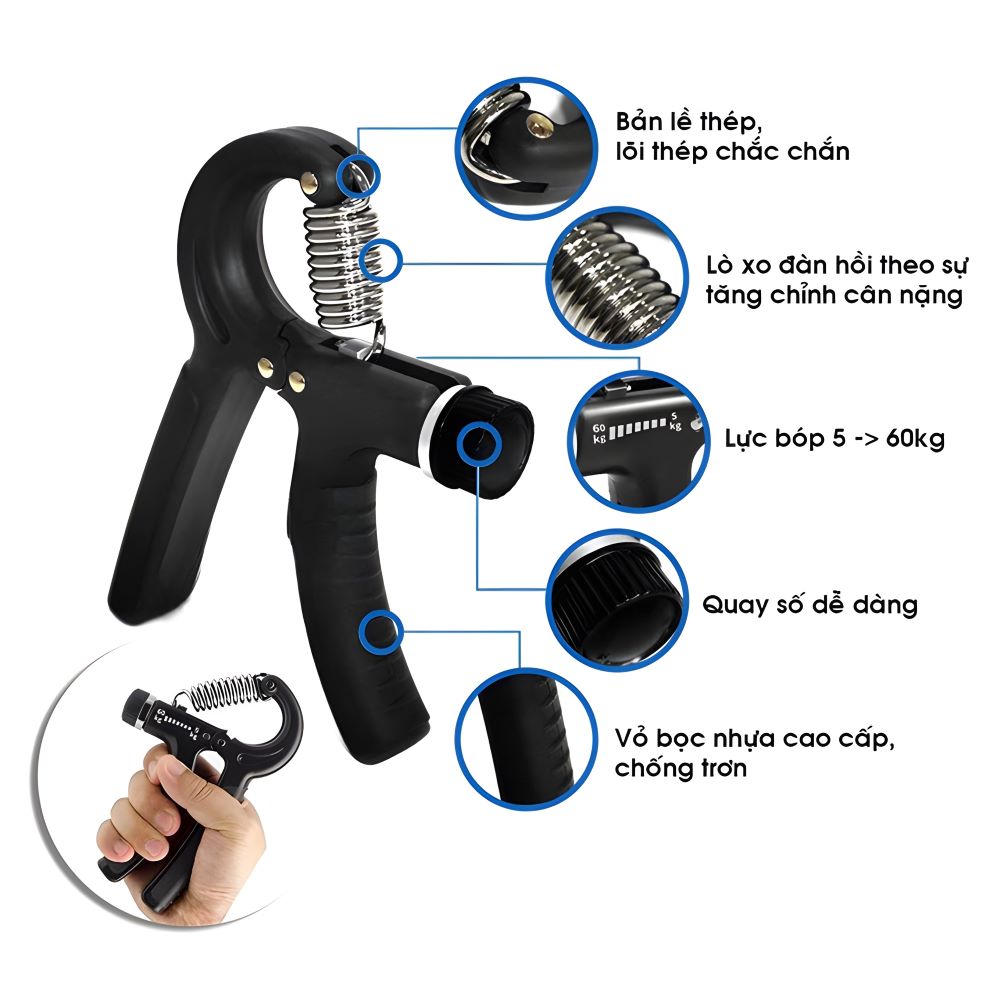 Bản lề thép,
lõi thép chắc chắn

Lò xo đàn hồi theo sự tăng chỉnh cân nặng

60 kg 5 kg

Lực bóp 5 -> 60kg

Quay số dễ dàng

Vỏ bọc nhựa cao cấp, chống trơn