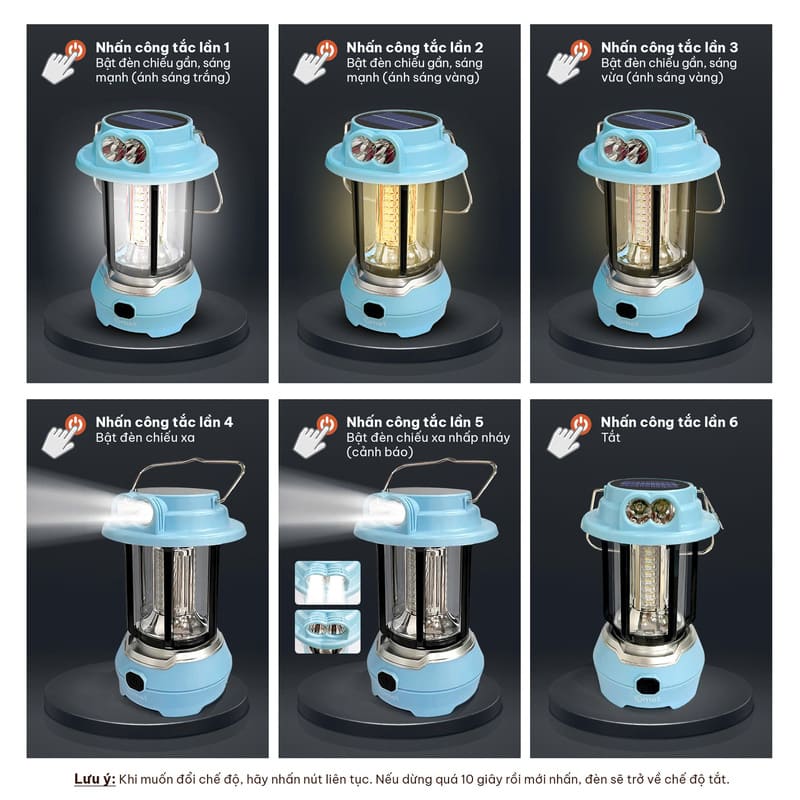 Nhấn công tắc lần 1
Bật đèn chiếu gần, sáng mạnh (ánh sáng trắng)

Nhấn công tắc lần 2
Bật đèn chiếu gần, sáng mạnh (ánh sáng vàng)

Nhấn công tắc lần 3
Bật đèn chiếu gần, sáng vừa (ánh sáng vàng)

Nhấn công tắc lần 4
Bật đèn chiếu xa

Nhấn công tắc lần 5
Bật đèn chiếu xa nhấp nháy (cảnh báo)

Nhấn công tắc lần 6
Tắt

Lưu ý: Khi muốn đổi chế độ, hãy nhấn nút liên tục. Nếu dừng quá 10 giây rồi mới nhấn, đèn sẽ trở về chế độ tắt.