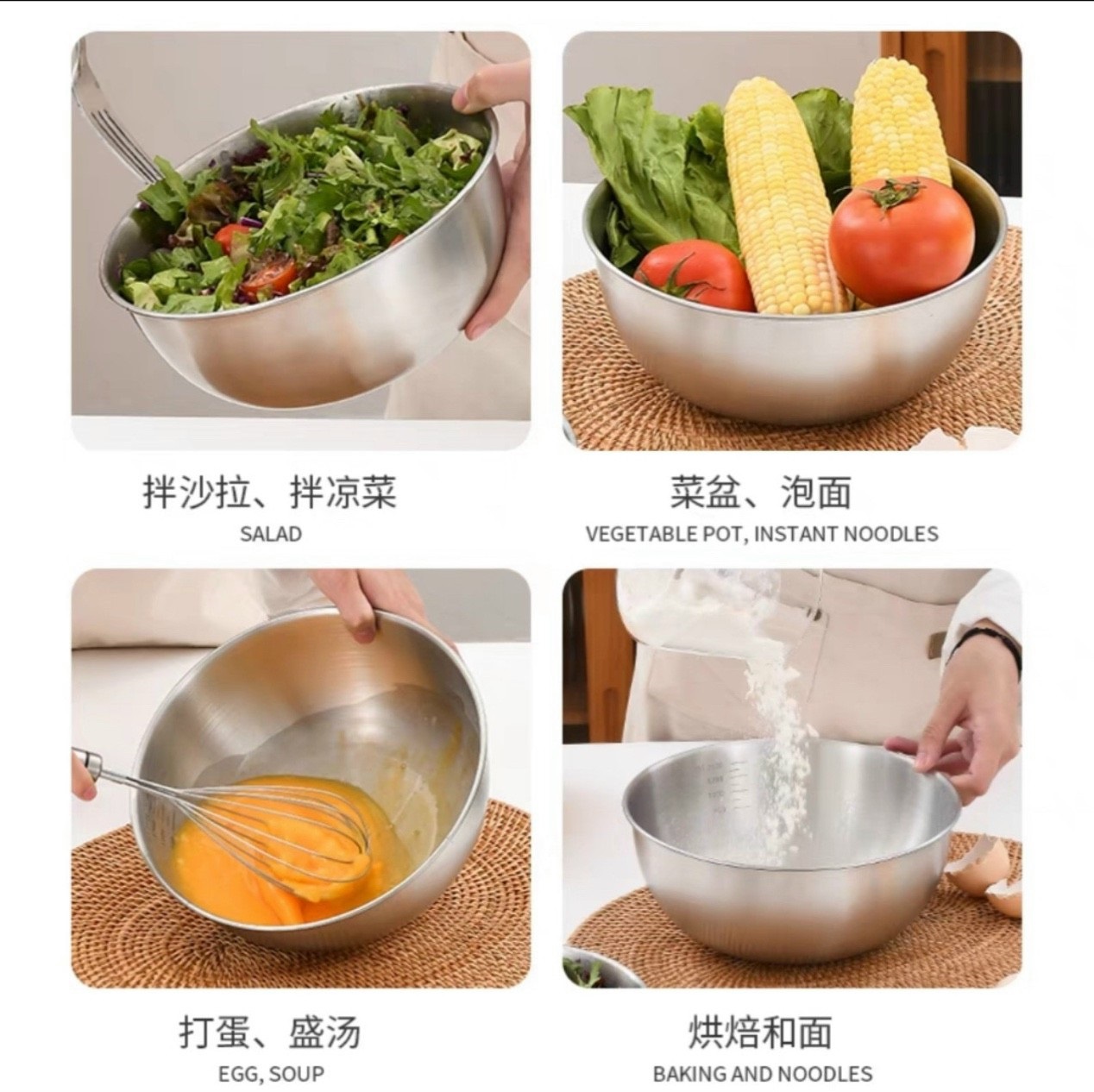 拌沙拉、拌凉菜
SALAD

菜盆、泡面
VEGETABLE POT, INSTANT NOODLES

打蛋、盛汤
EGG, SOUP

烘焙和面
BAKING AND NOODLES