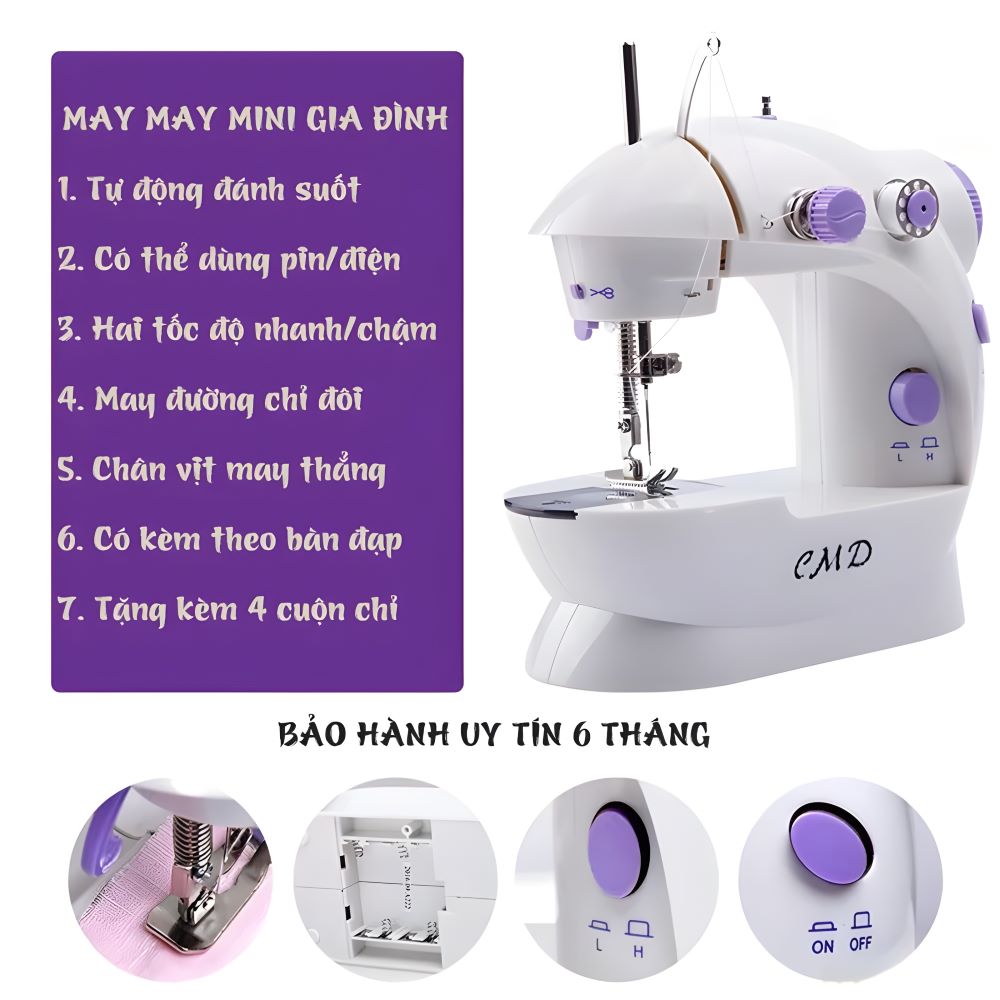 MAY MAY MINI GIA ĐÌNH

1. Tự động đánh suốt

2. Có thể dùng pin/điện

3. Hai tốc độ nhanh/chậm

4. May đường chỉ đôi

5. Chân vịt may thẳng

6. Có kèm theo bàn đạp

7. Tặng kèm 4 cuộn chỉ

L H

CMD

BẢO HÀNH UY TÍN 6 THÁNG

L H

ON OFF