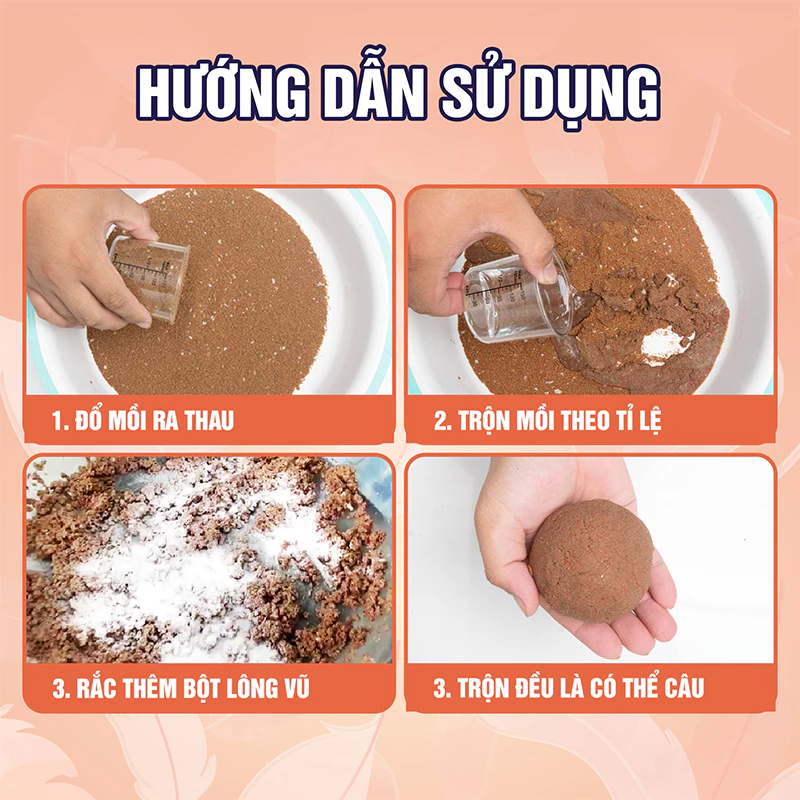 HƯỚNG DẪN SỬ DỤNG

1. ĐỔ MỒI RA THAU

2. TRỘN MỒI THEO TỈ LỆ

3. RẮC THÊM BỘT LÔNG VŨ

3. TRỘN ĐỀU LÀ CÓ THỂ CÂU