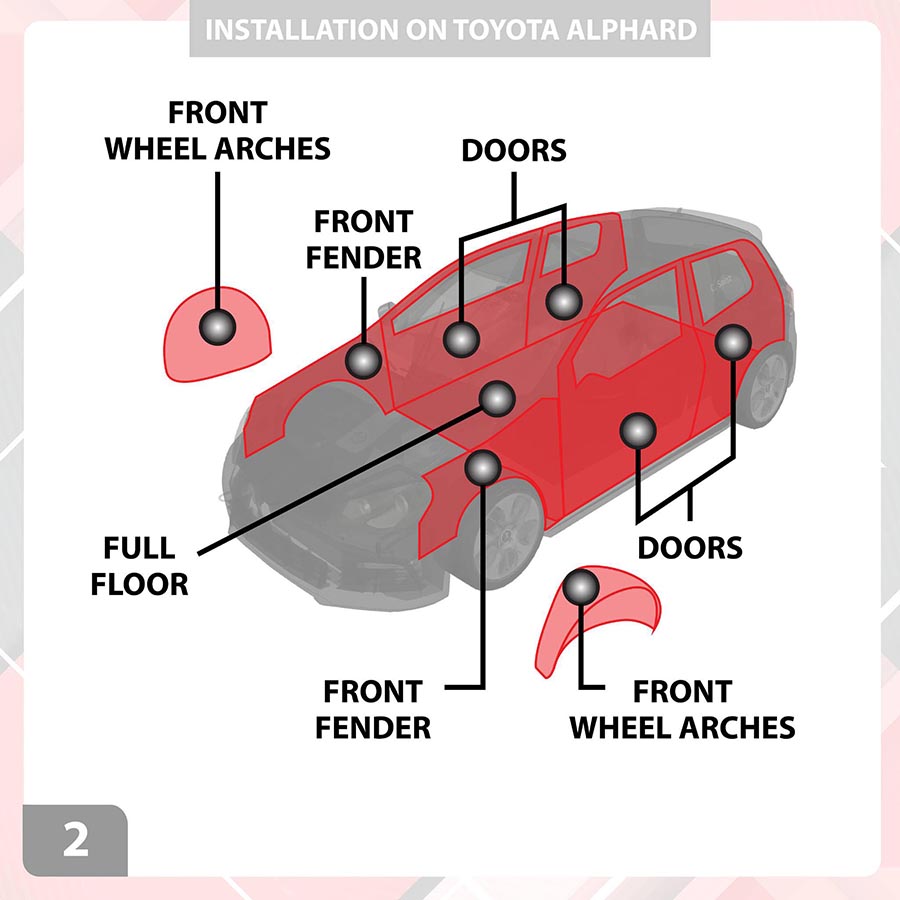 INSTALLATION ON TOYOTA ALPHARD

FRONT WHEEL ARCHES

DOORS

FRONT FENDER

FULL FLOOR

DOORS

FRONT FENDER

FRONT WHEEL ARCHES

2