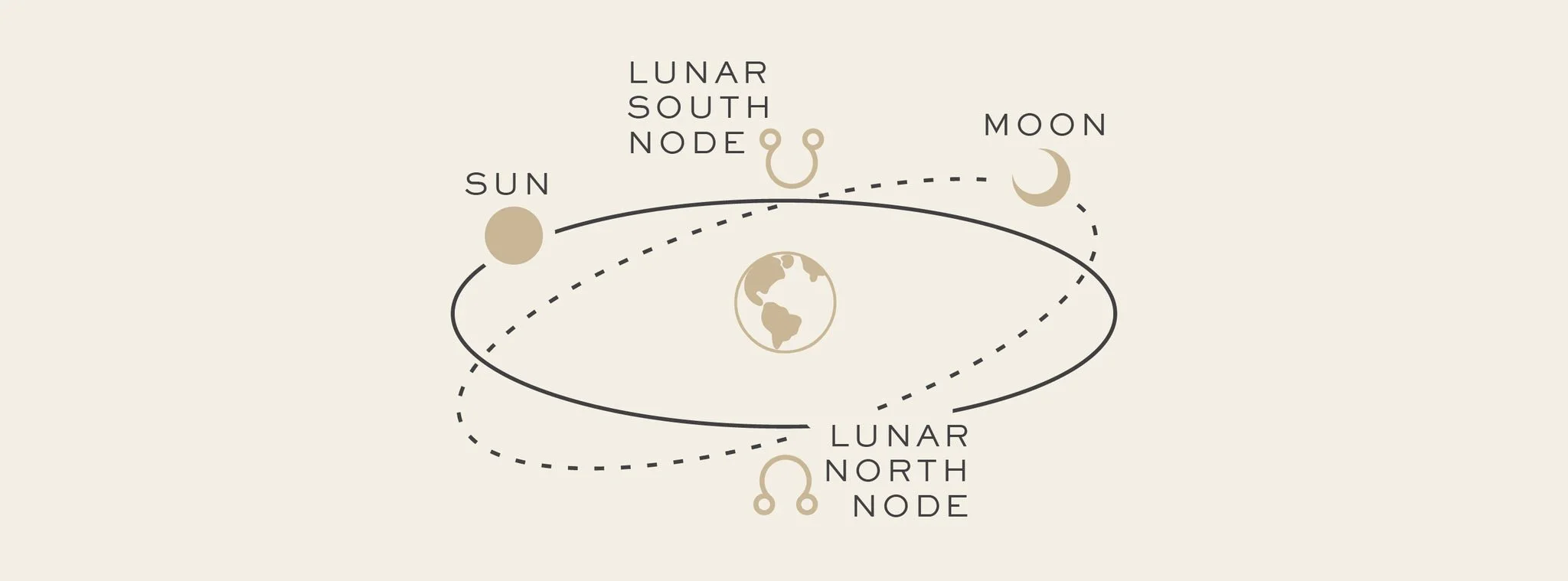 LUNAR SOUTH NODE

MOON

SUN

LUNAR NORTH NODE