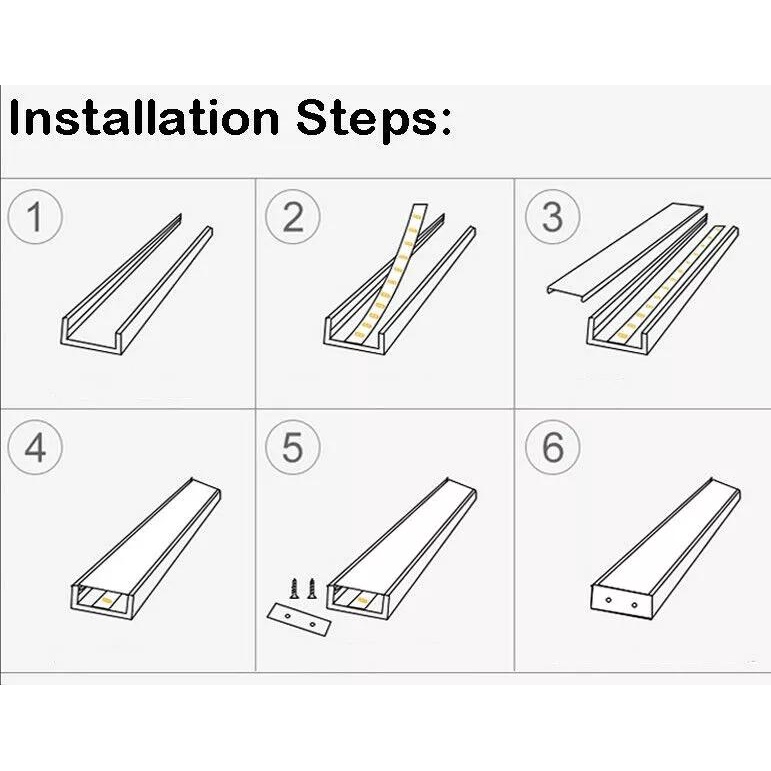 Installation Steps:

1

2

3

4

5

6