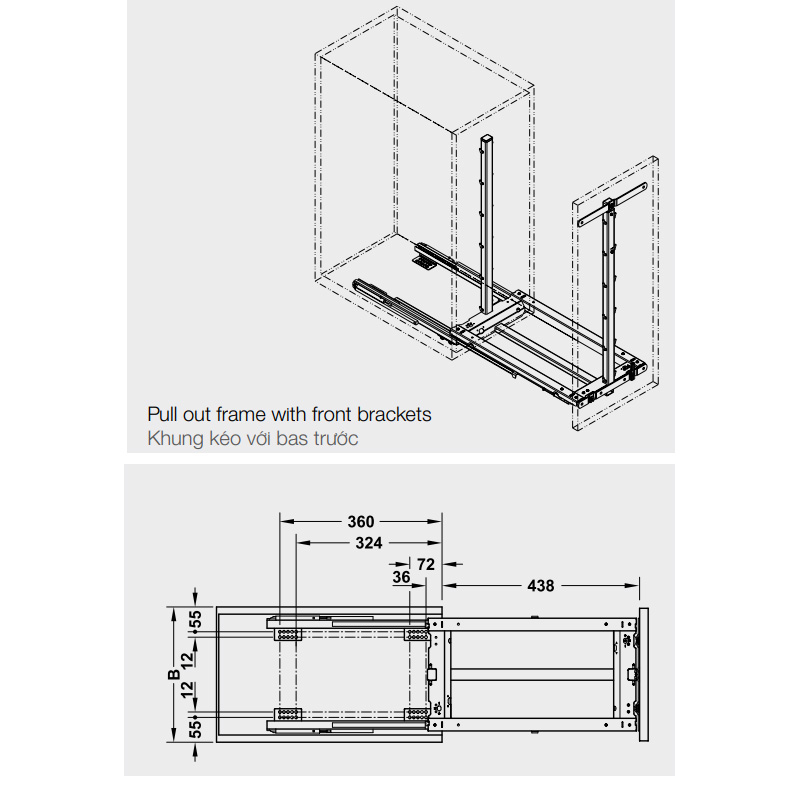 Pull out frame with front brackets
Khung kéo với bas trước

360
324
72
36
438
55
12
B
12
55