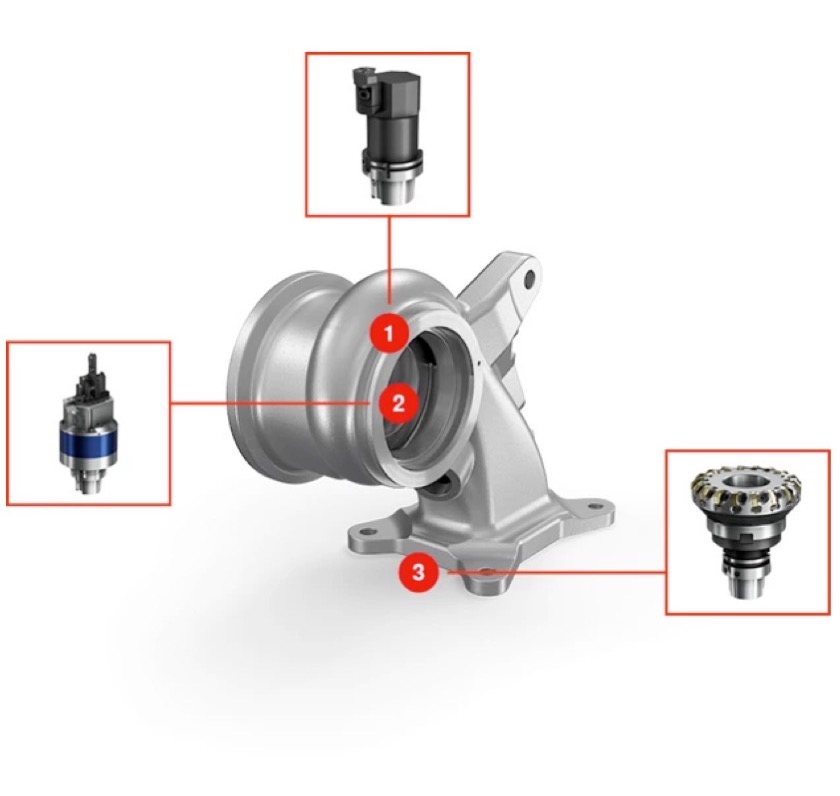 1

2

3