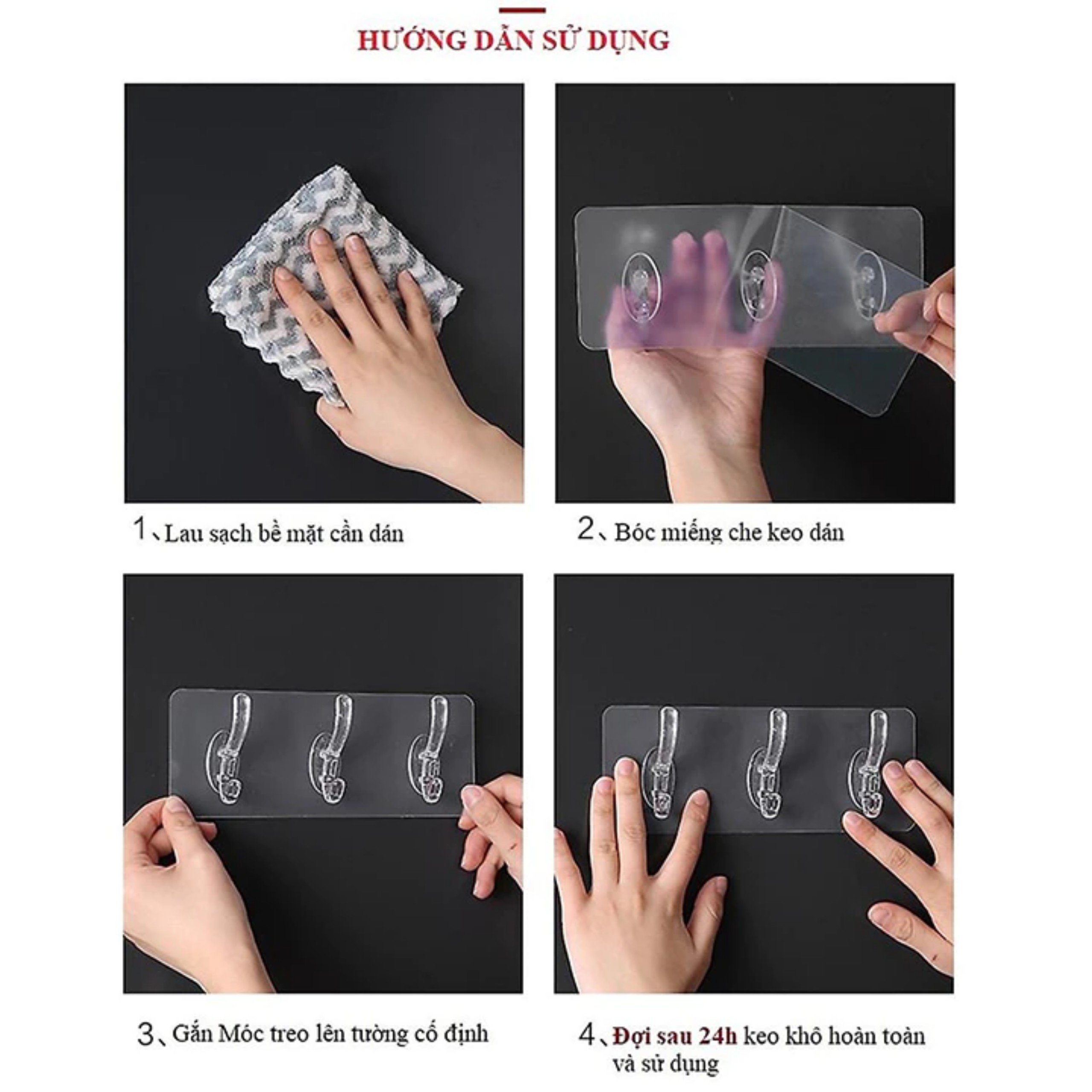 HƯỚNG DẪN SỬ DỤNG

1、Lau sạch bề mặt cần dán

2、Bóc miếng che keo dán

3、Gắn Móc treo lên tường cố định

4、Đợi sau 24h keo khô hoàn toàn và sử dụng