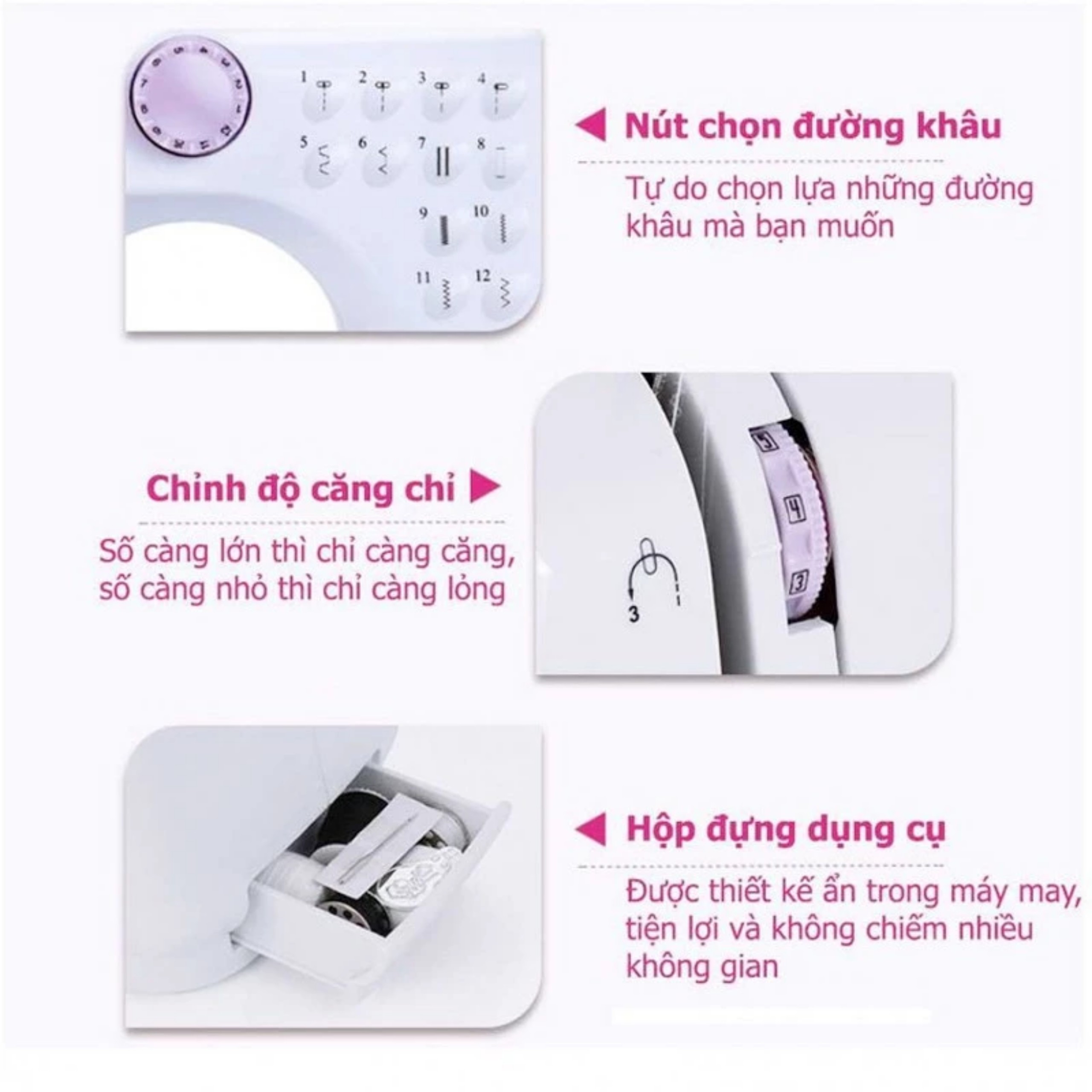 1 2 3 4
5 6 7 8
9 10
11 12

Nút chọn đường khâu

Tự do chọn lựa những đường khâu mà bạn muốn

Chỉnh độ căng chỉ

Số càng lớn thì chỉ càng căng, số càng nhỏ thì chỉ càng lỏng

5
4
3
3

Hộp đựng dụng cụ

Được thiết kế ẩn trong máy may, tiện lợi và không chiếm nhiều không gian