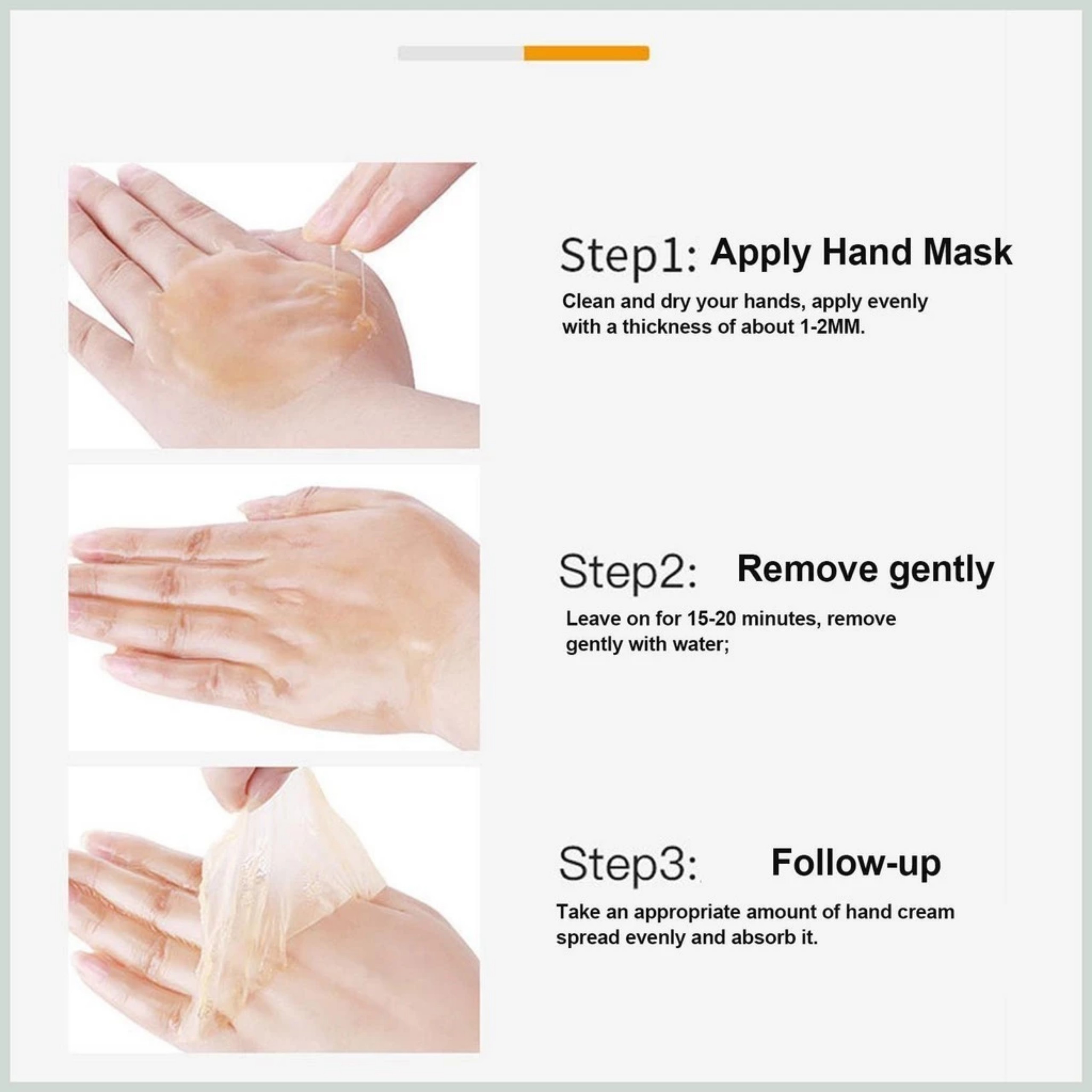 Step1: Apply Hand Mask

Clean and dry your hands, apply evenly with a thickness of about 1-2MM.

Step2: Remove gently

Leave on for 15-20 minutes, remove gently with water;

Step3: Follow-up

Take an appropriate amount of hand cream spread evenly and absorb it.