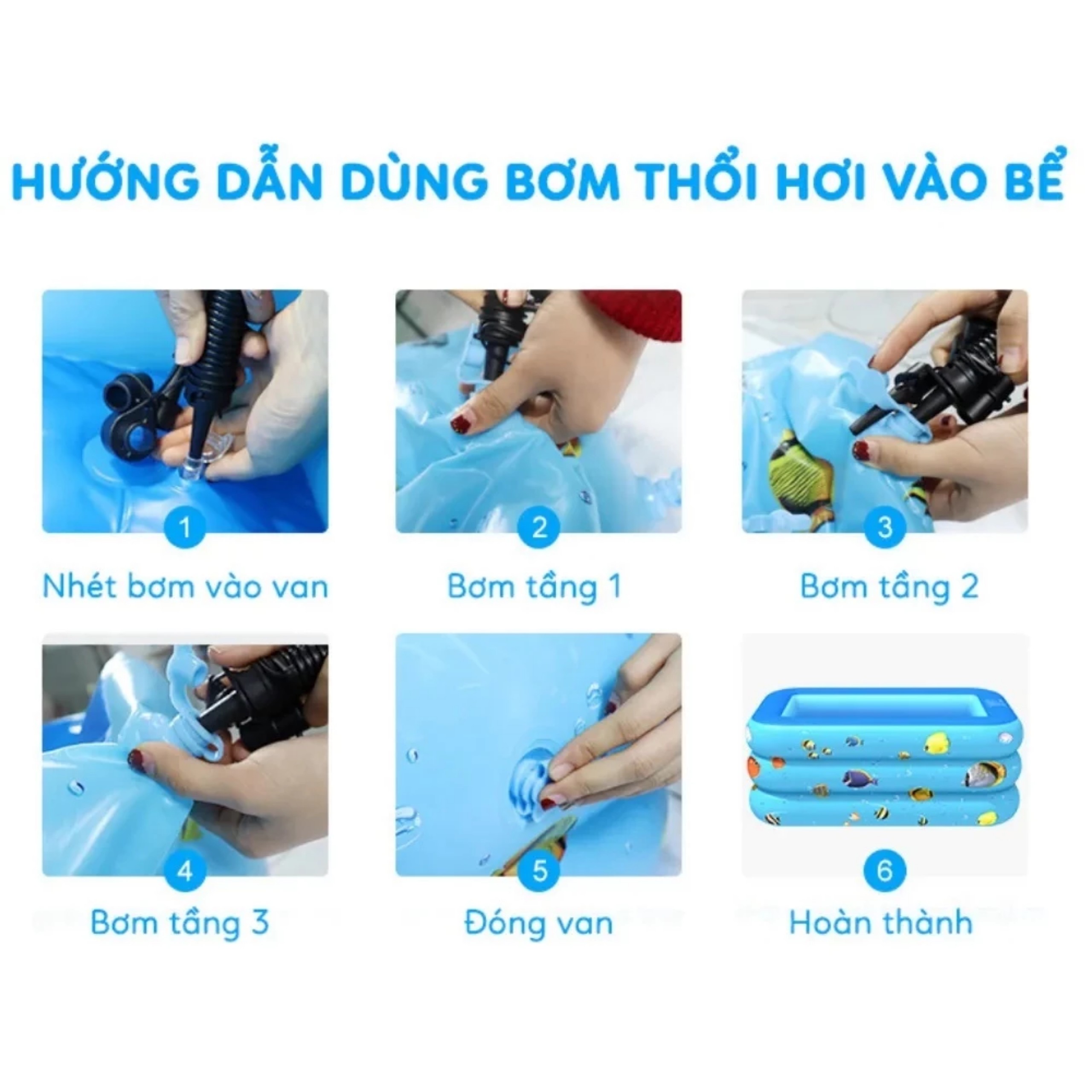 HƯỚNG DẪN DÙNG BƠM THỔI HƠI VÀO BỂ

1
Nhét bơm vào van

2
Bơm tầng 1

3
Bơm tầng 2

4
Bơm tầng 3

5
Đóng van

6
Hoàn thành