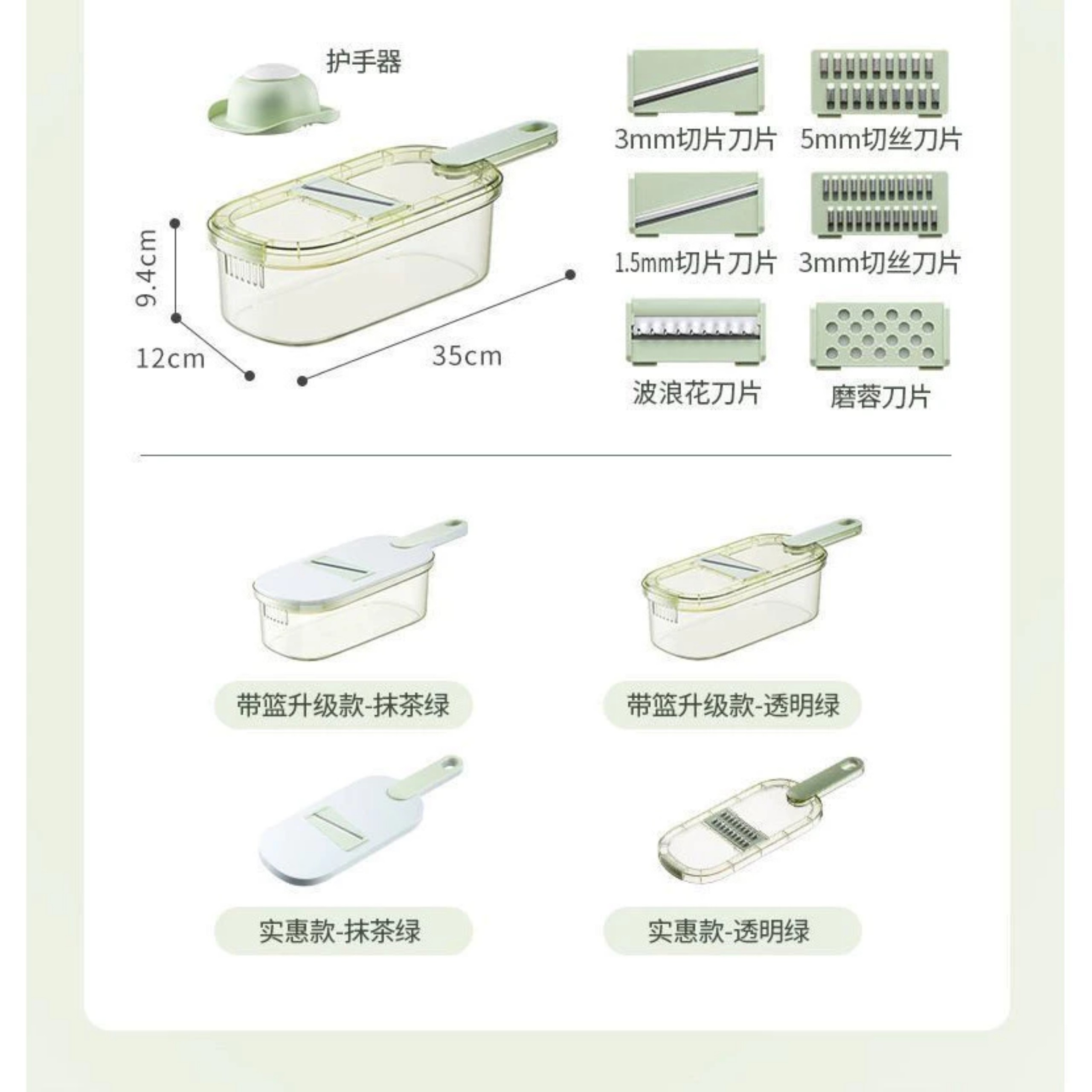 护手器

9.4cm

12cm

35cm

3mm切片刀片

5mm切丝刀片

1.5mm切片刀片

3mm切丝刀片

波浪花刀片

磨蓉刀片

带篮升级款-抹茶绿

带篮升级款-透明绿

实惠款-抹茶绿

实惠款-透明绿