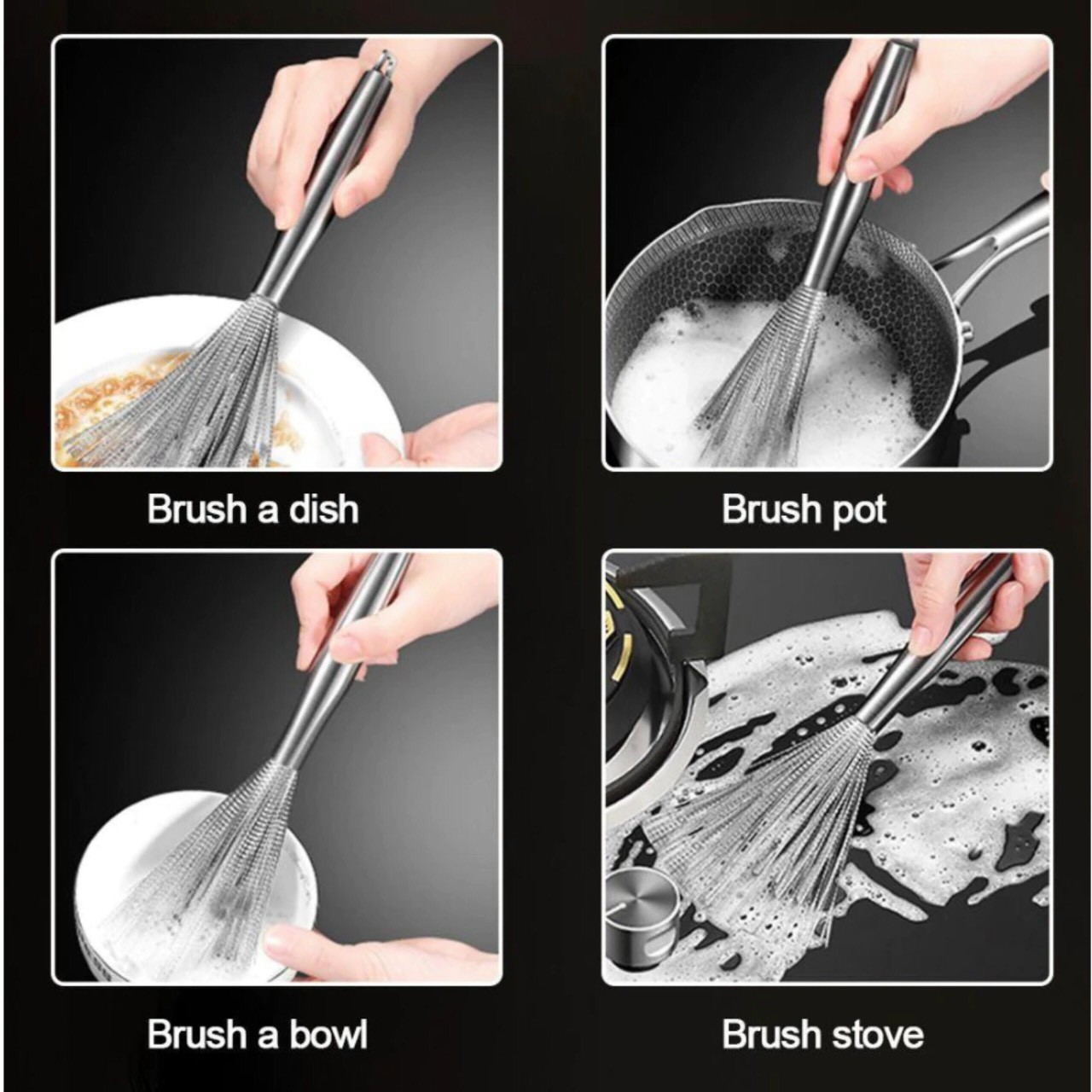 Brush a dish

Brush pot

Brush a bowl

Brush stove