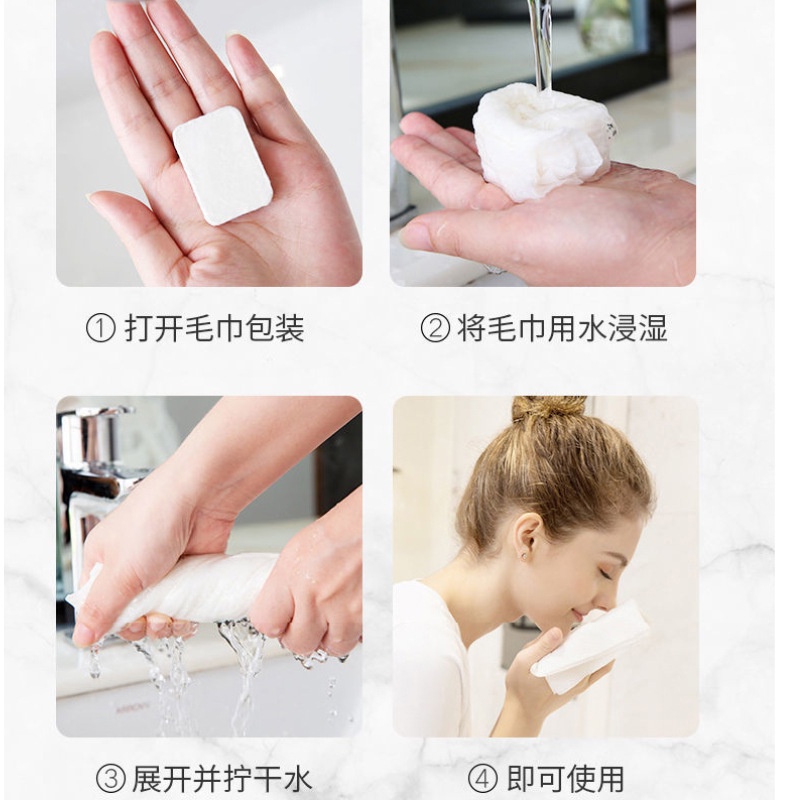 ① 打开毛巾包装

② 将毛巾用水浸湿

③ 展开并拧干水

④ 即可使用