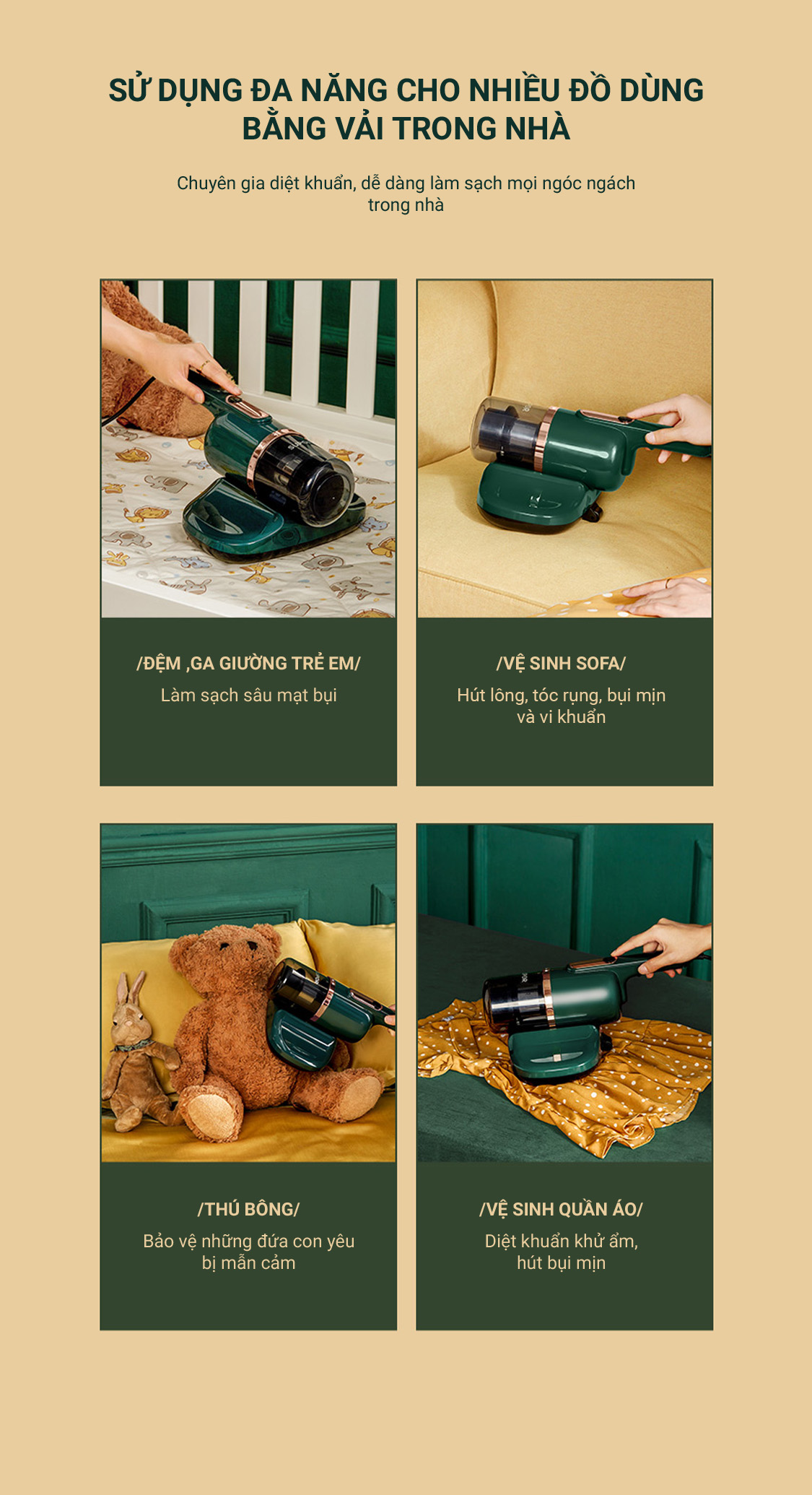 SỬ DỤNG ĐA NĂNG CHO NHIỀU ĐỒ DÙNG BẰNG VẢI TRONG NHÀ

Chuyên gia diệt khuẩn, dễ dàng làm sạch mọi ngóc ngách trong nhà

/ĐỆM ,GA GIƯỜNG TRẺ EM/

Làm sạch sâu mạt bụi

/VỆ SINH SOFA/

Hút lông, tóc rụng, bụi mịn và vi khuẩn

/THÚ BÔNG/

Bảo vệ những đứa con yêu bị mẫn cảm

/VỆ SINH QUẦN ÁO/

Diệt khuẩn khử ẩm, hút bụi mịn