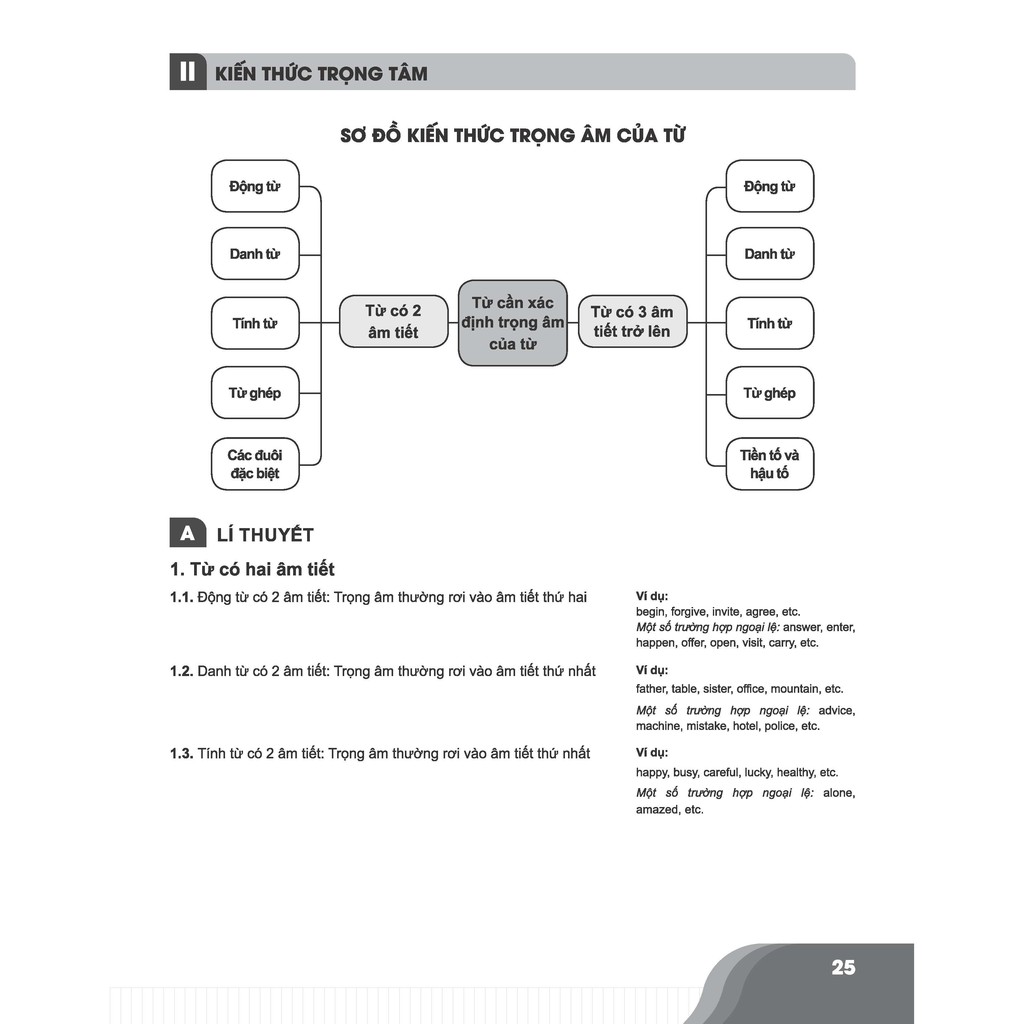 II KIẾN THỨC TRỌNG TÂM

SƠ ĐỒ KIẾN THỨC TRỌNG ÂM CỦA TỪ

Động từ

Danh từ

Tính từ

Từ ghép

Các đuôi đặc biệt

Từ có 2 âm tiết

Từ cần xác định trọng âm của từ

Từ có 3 âm tiết trở lên

Động từ

Danh từ

Tính từ

Từ ghép

Tiền tố và hậu tố

A LÍ THUYẾT

1. Từ có hai âm tiết

1.1. Động từ có 2 âm tiết: Trọng âm thường rơi vào âm tiết thứ hai

Ví dụ:
begin, forgive, invite, agree, etc.
Một số trường hợp ngoại lệ: answer, enter, happen, offer, open, visit, carry, etc.

1.2. Danh từ có 2 âm tiết: Trọng âm thường rơi vào âm tiết thứ nhất

Ví dụ:
father, table, sister, office, mountain, etc.
Một số trường hợp ngoại lệ: advice, machine, mistake, hotel, police, etc.

1.3. Tính từ có 2 âm tiết: Trọng âm thường rơi vào âm tiết thứ nhất

Ví dụ:
happy, busy, careful, lucky, healthy, etc.
Một số trường hợp ngoại lệ: alone, amazed, etc.

25