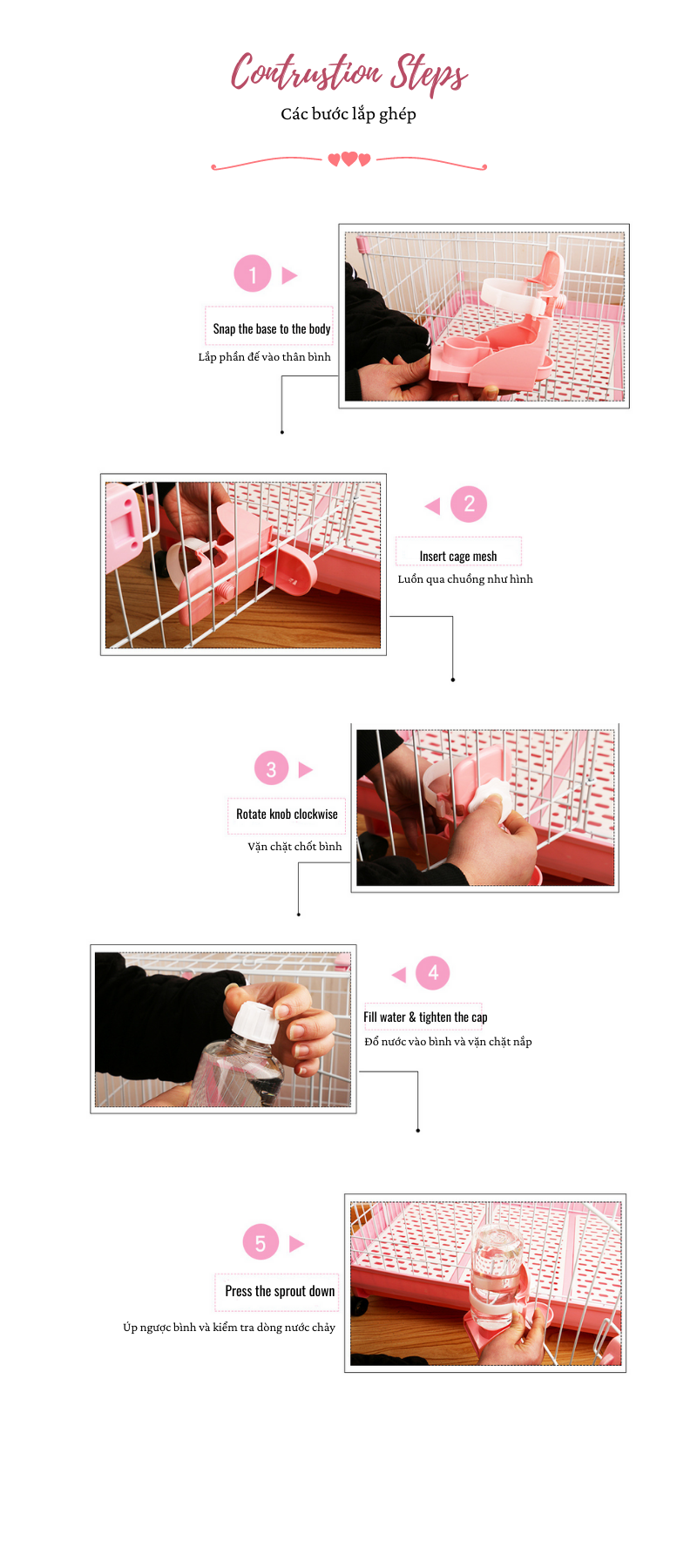 Contrustion Steps
Các bước lắp ghép

1
Snap the base to the body
Lắp phần đế vào thân bình

2
Insert cage mesh
Luồn qua chuồng như hình

3
Rotate knob clockwise
Vặn chặt chốt bình

4
Fill water & tighten the cap
Đổ nước vào bình và vặn chặt nắp

5
Press the sprout down
Úp ngược bình và kiểm tra dòng nước chảy