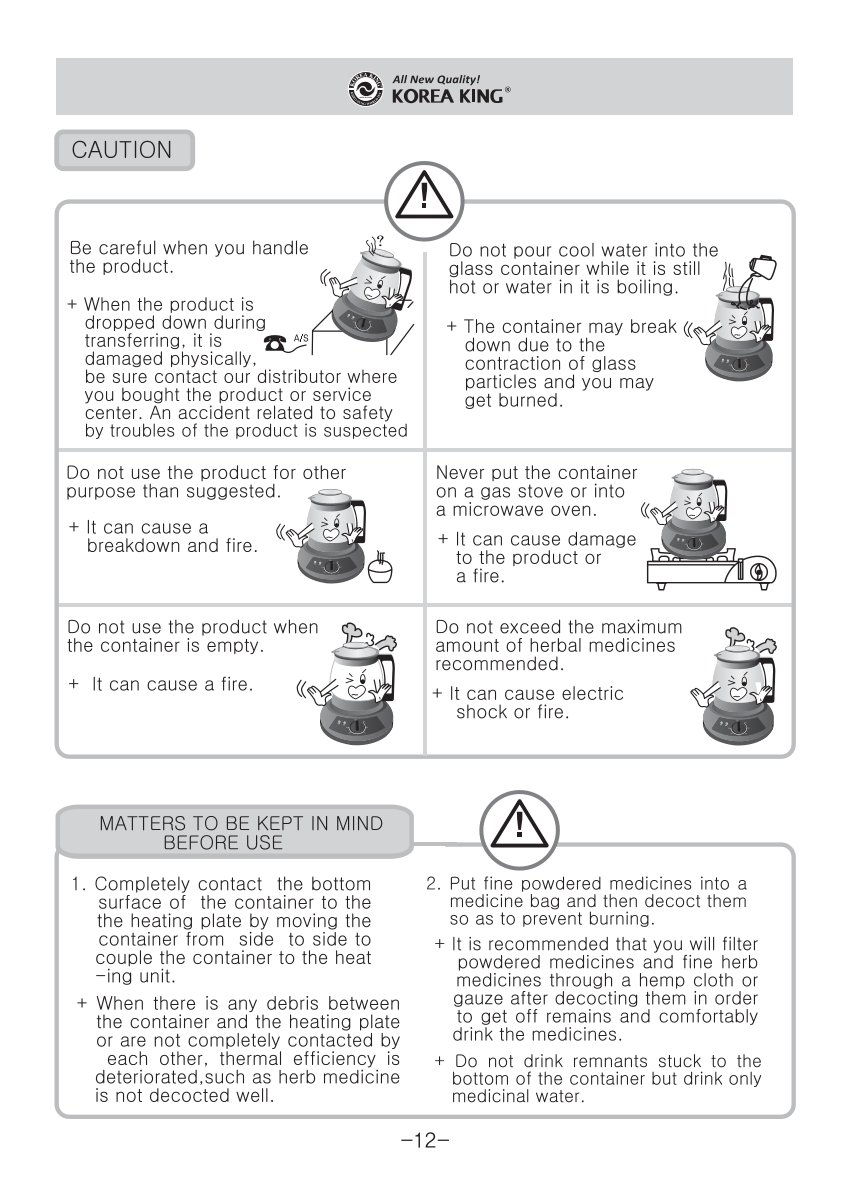 All New Quality!
KOREA KING®

CAUTION

Be careful when you handle the product.

+ When the product is dropped down during transferring, it is damaged physically, be sure contact our distributor where you bought the product or service center. An accident related to safety by troubles of the product is suspected

A/S

Do not pour cool water into the glass container while it is still hot or water in it is boiling.

+ The container may break down due to the contraction of glass particles and you may get burned.

Do not use the product for other purpose than suggested.

+ It can cause a breakdown and fire.

Never put the container on a gas stove or into a microwave oven.

+ It can cause damage to the product or a fire.

Do not use the product when the container is empty.

+ It can cause a fire.

Do not exceed the maximum amount of herbal medicines recommended.

+ It can cause electric shock or fire.

MATTERS TO BE KEPT IN MIND BEFORE USE

1. Completely contact the bottom surface of the container to the the heating plate by moving the container from side to side to couple the container to the heat -ing unit.

+ When there is any debris between the container and the heating plate or are not completely contacted by each other, thermal efficiency is deteriorated,such as herb medicine is not decocted well.

2. Put fine powdered medicines into a medicine bag and then decoct them so as to prevent burning.

+ It is recommended that you will filter powdered medicines and fine herb medicines through a hemp cloth or gauze after decocting them in order to get off remains and comfortably drink the medicines.

+ Do not drink remnants stuck to the bottom of the container but drink only medicinal water.

-12-