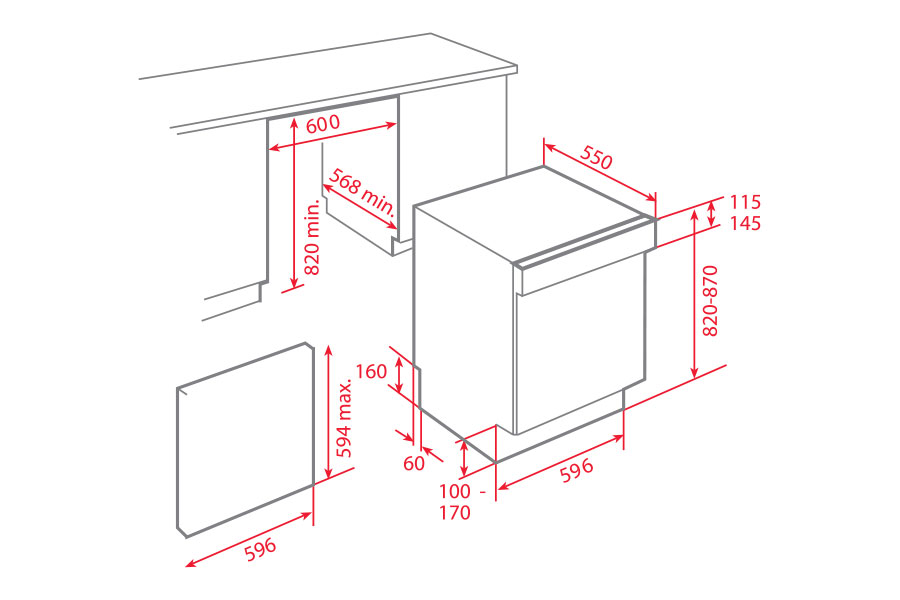 600
568 min.
820 min.
550
115
145
820-870
160
60
100 -
170
596
594 max.
596