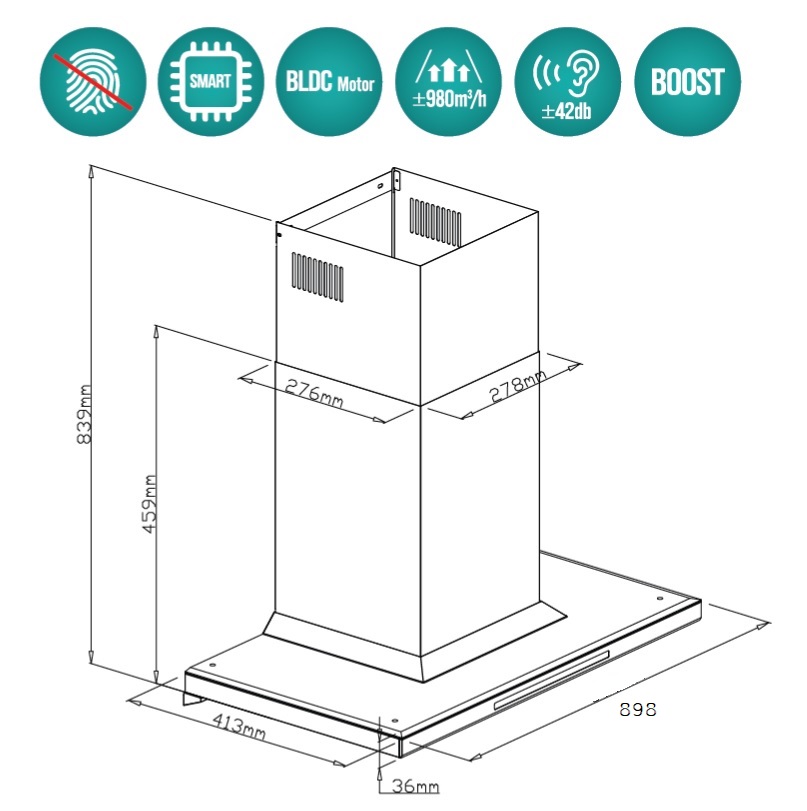 SMART

BLDC Motor

±980m³/h

±42db

BOOST

839mm

459mm

276mm

278mm

413mm

898

36mm