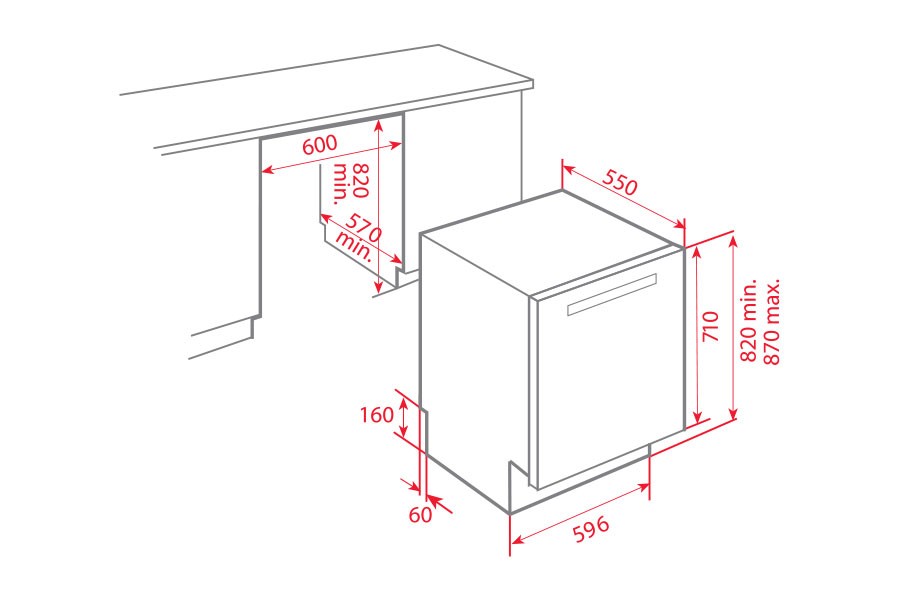 600
820
min.
570
min.
550
710
820 min.
870 max.
160
60
596