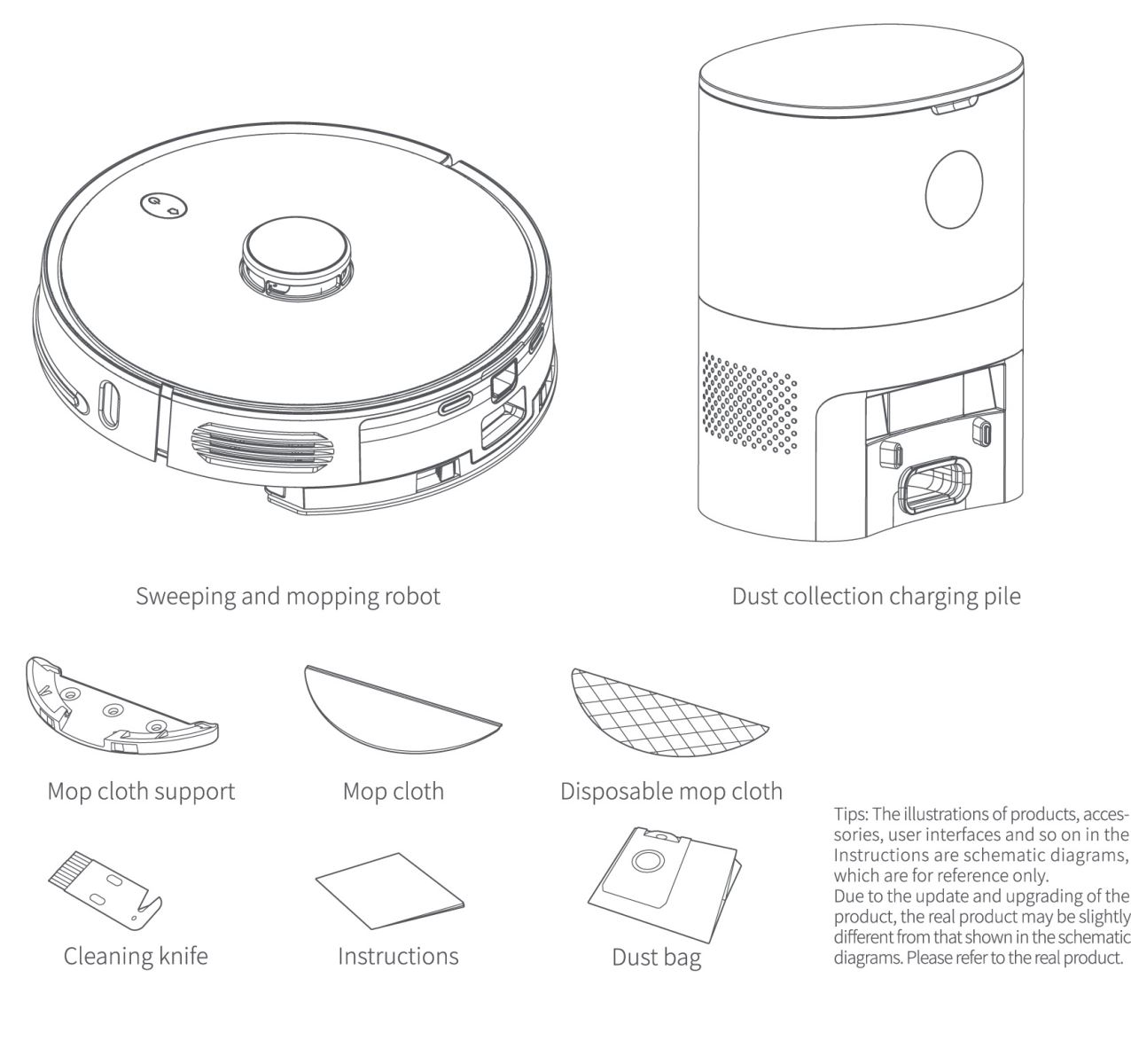 Sweeping and mopping robot

Dust collection charging pile

Mop cloth support

Mop cloth

Disposable mop cloth

Cleaning knife

Instructions

Dust bag

Tips: The illustrations of products, accessories, user interfaces and so on in the Instructions are schematic diagrams, which are for reference only.
Due to the update and upgrading of the product, the real product may be slightly different from that shown in the schematic diagrams. Please refer to the real product.