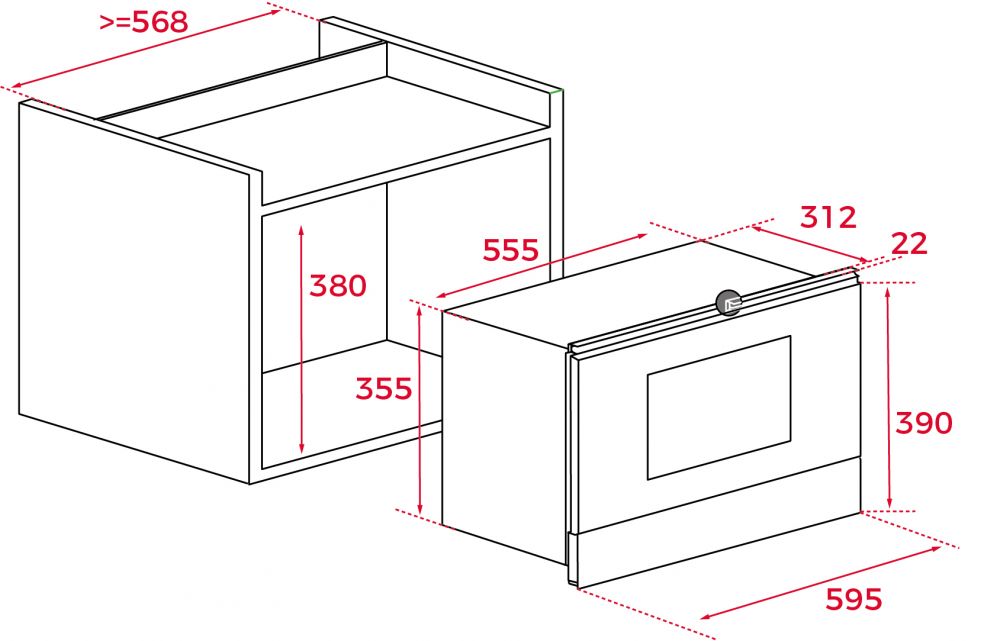 >=568

380

555

312

22

355

390

595