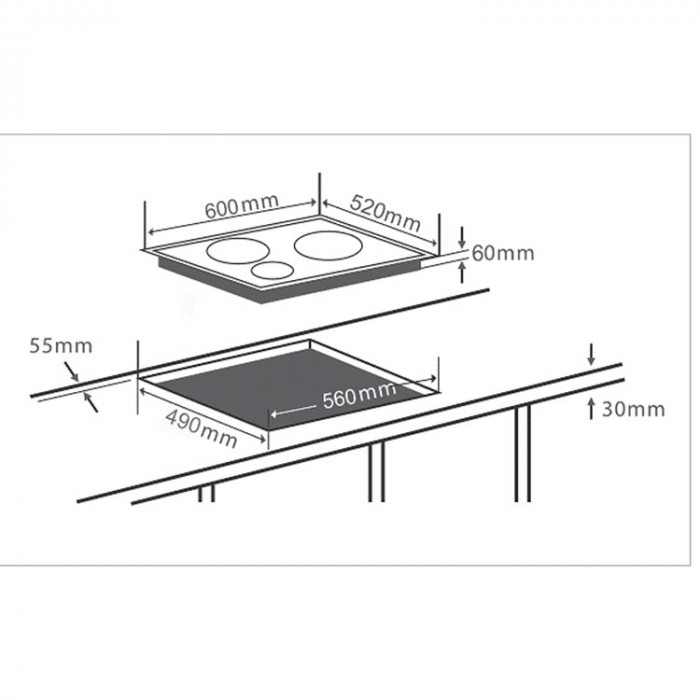 600mm
520mm
60mm
55mm
560mm
490mm
30mm