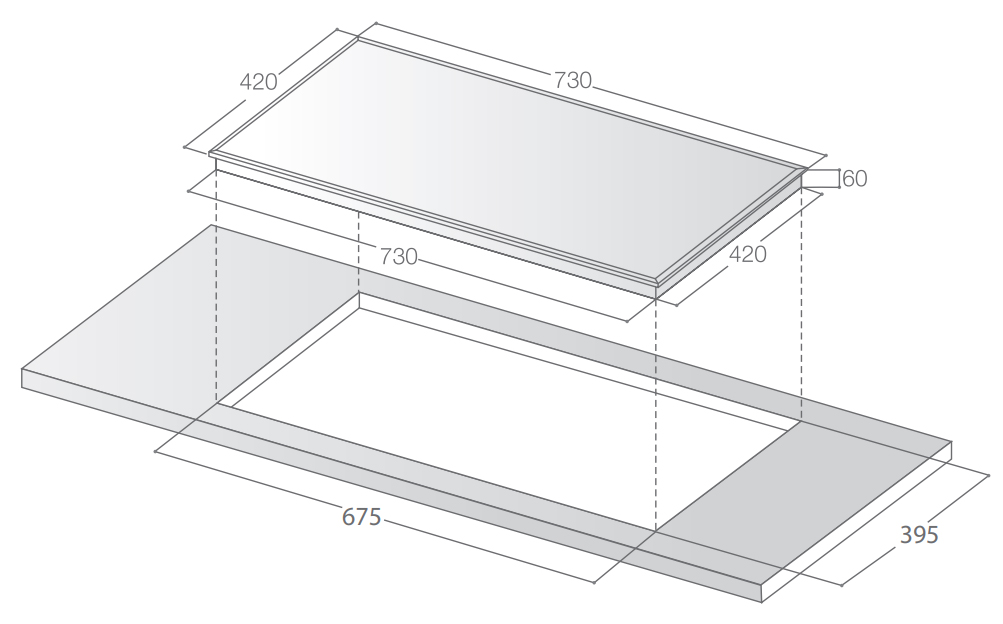 420
730
60
730
420
675
395