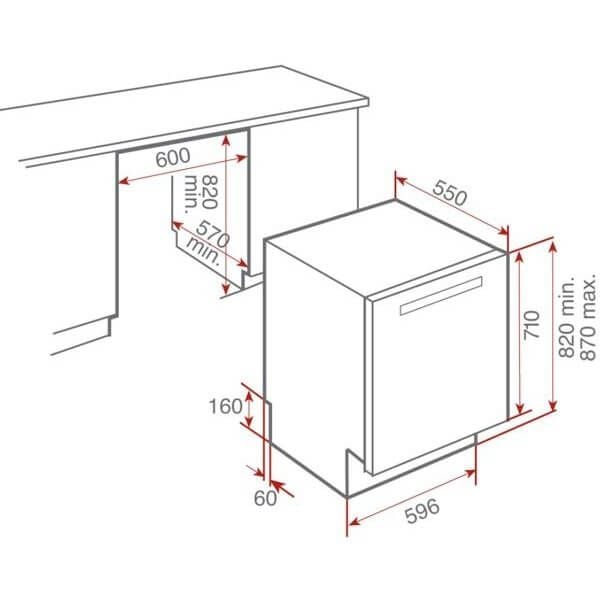 600
820
min.
570
min.
550
710
820 min.
870 max.
160
60
596