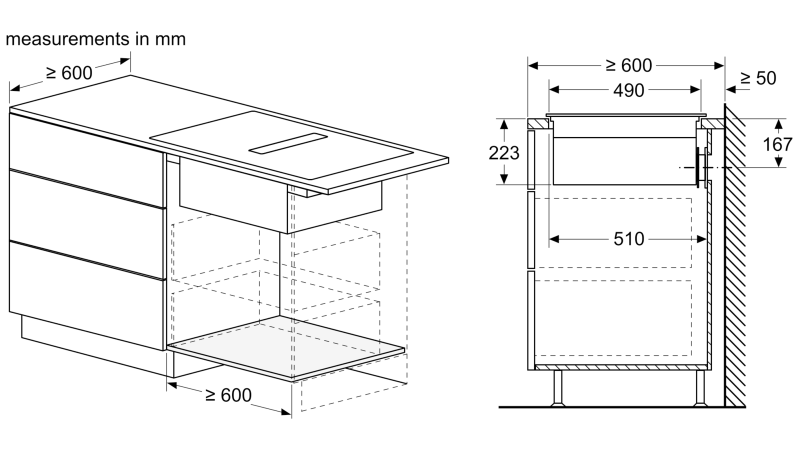 measurements in mm

≥ 600

≥ 600

≥ 600

490

≥ 50

223

167

510