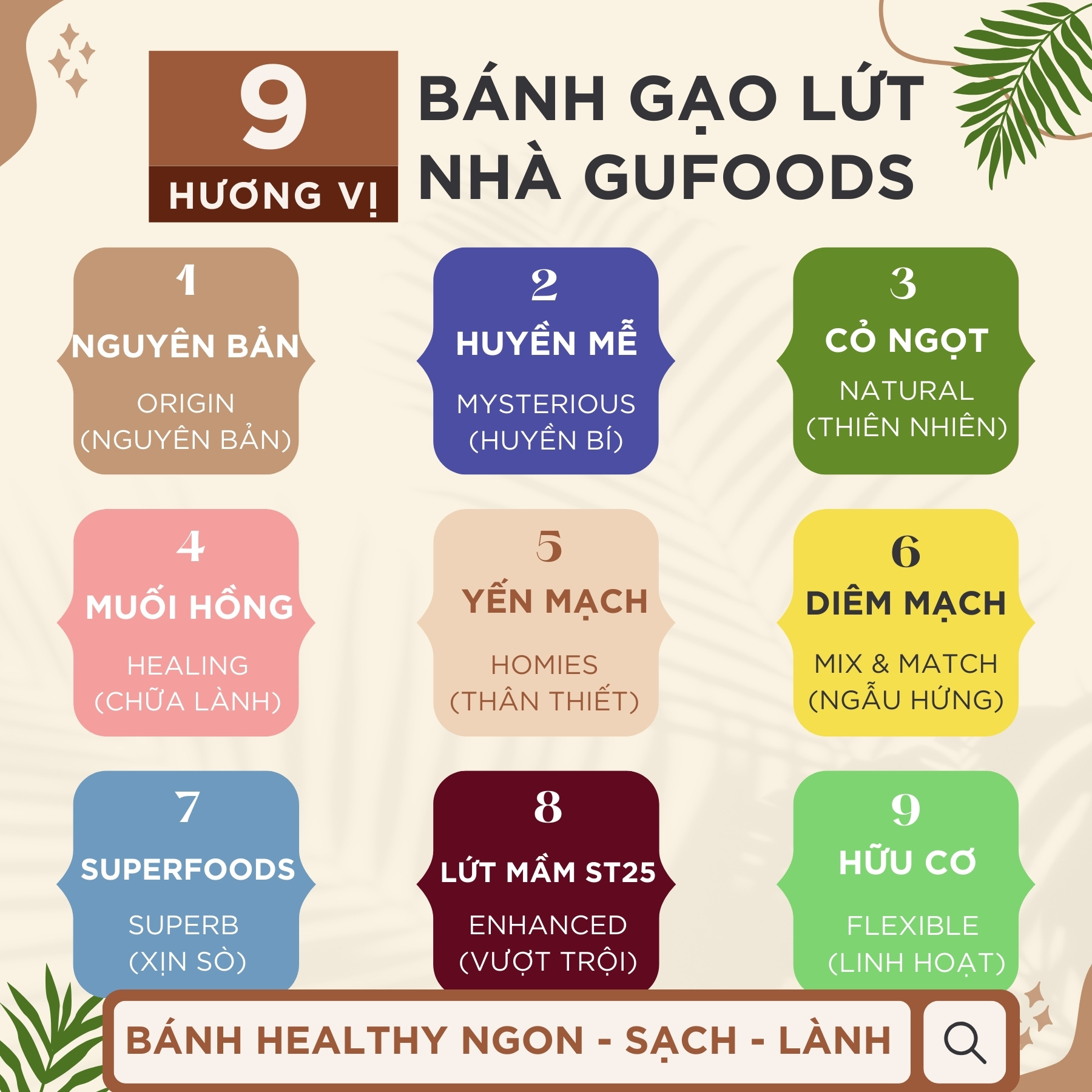 9
HƯƠNG VỊ

BÁNH GẠO LỨT NHÀ GUFOODS

1
NGUYÊN BẢN
ORIGIN
(NGUYÊN BẢN)

2
HUYỀN MỄ
MYSTERIOUS
(HUYỀN BÍ)

3
CỎ NGỌT
NATURAL
(THIÊN NHIÊN)

4
MUỐI HỒNG
HEALING
(CHỮA LÀNH)

5
YẾN MẠCH
HOMIES
(THÂN THIẾT)

6
DIÊM MẠCH
MIX & MATCH
(NGẪU HỨNG)

7
SUPERFOODS
SUPERB
(XỊN SÒ)

8
LỨT MẦM ST25
ENHANCED
(VƯỢT TRỘI)

9
HỮU CƠ
FLEXIBLE
(LINH HOẠT)

BÁNH HEALTHY NGON - SẠCH - LÀNH