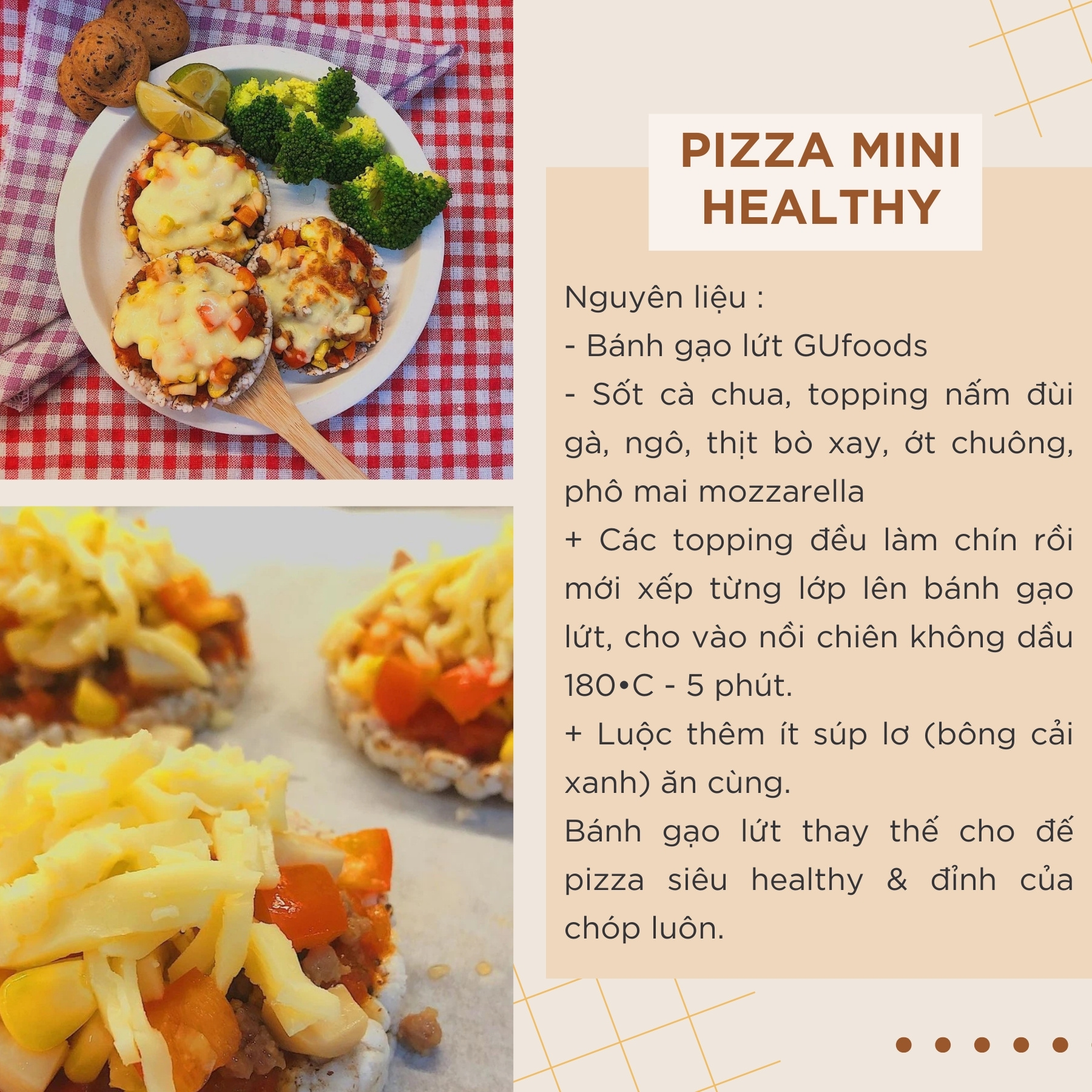 PIZZA MINI HEALTHY

Nguyên liệu :
- Bánh gạo lứt GUfoods
- Sốt cà chua, topping nấm đùi gà, ngô, thịt bò xay, ớt chuông, phô mai mozzarella
+ Các topping đều làm chín rồi mới xếp từng lớp lên bánh gạo lứt, cho vào nồi chiên không dầu 180•C - 5 phút.
+ Luộc thêm ít súp lơ (bông cải xanh) ăn cùng.
Bánh gạo lứt thay thế cho đế pizza siêu healthy & đỉnh của chóp luôn.