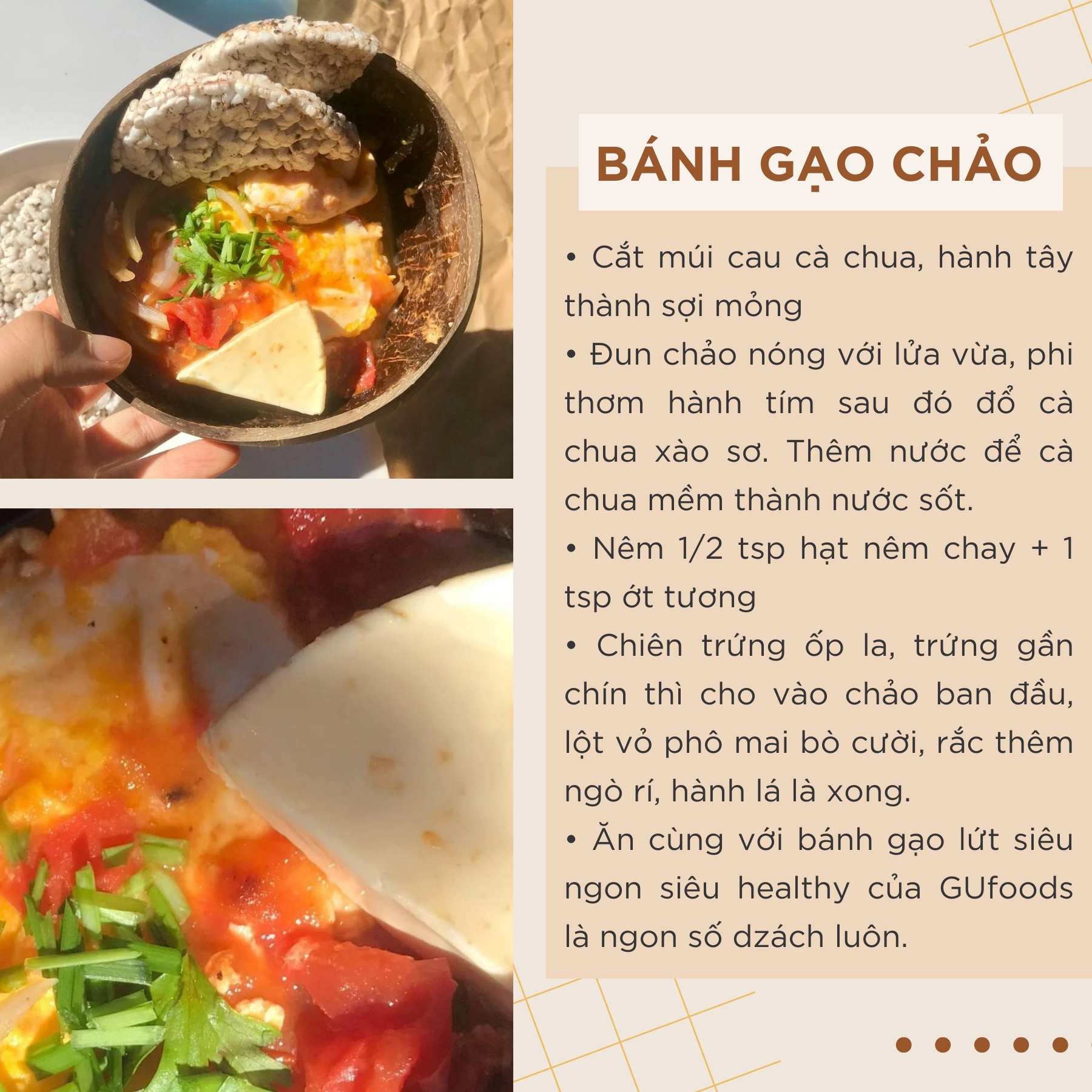 BÁNH GẠO CHẢO

• Cắt múi cau cà chua, hành tây thành sợi mỏng

• Đun chảo nóng với lửa vừa, phi thơm hành tím sau đó đổ cà chua xào sơ. Thêm nước để cà chua mềm thành nước sốt.

• Nêm 1/2 tsp hạt nêm chay + 1 tsp ớt tương

• Chiên trứng ốp la, trứng gần chín thì cho vào chảo ban đầu, lột vỏ phô mai bò cười, rắc thêm ngò rí, hành lá là xong.

• Ăn cùng với bánh gạo lứt siêu ngon siêu healthy của GUfoods là ngon số dzách luôn.