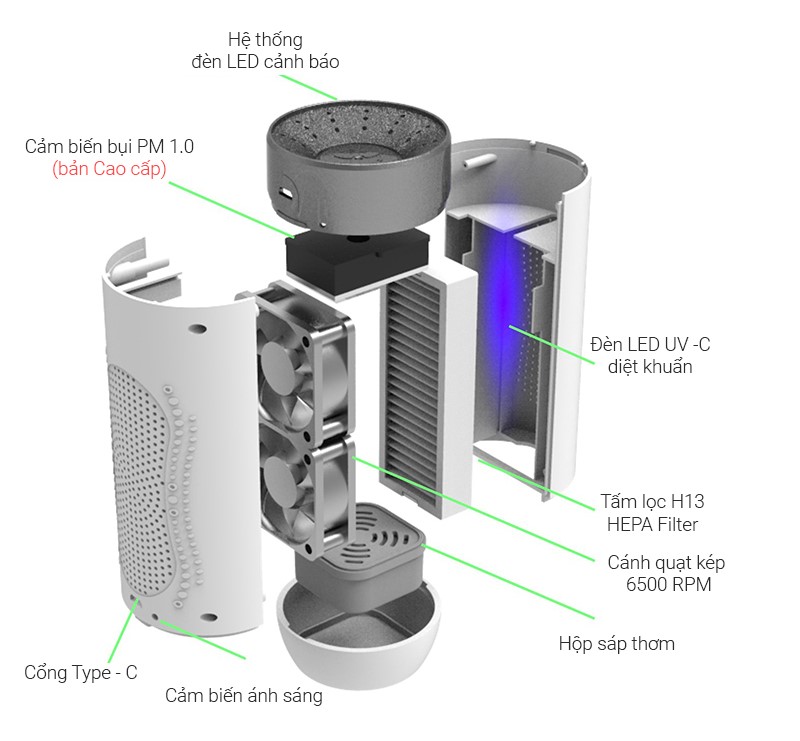 Hệ thống
đèn LED cảnh báo

Cảm biến bụi PM 1.0
(bản Cao cấp)

Đèn LED UV -C
diệt khuẩn

Tấm lọc H13
HEPA Filter

Cánh quạt kép
6500 RPM

Hộp sáp thơm

Cổng Type - C

Cảm biến ánh sáng