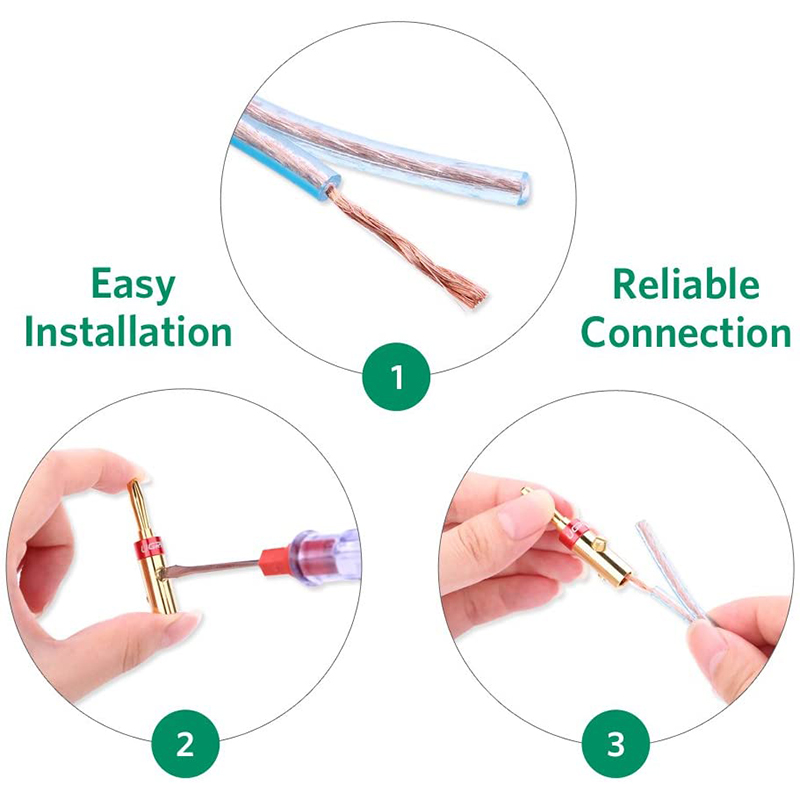 Easy Installation

Reliable Connection

1

2

3