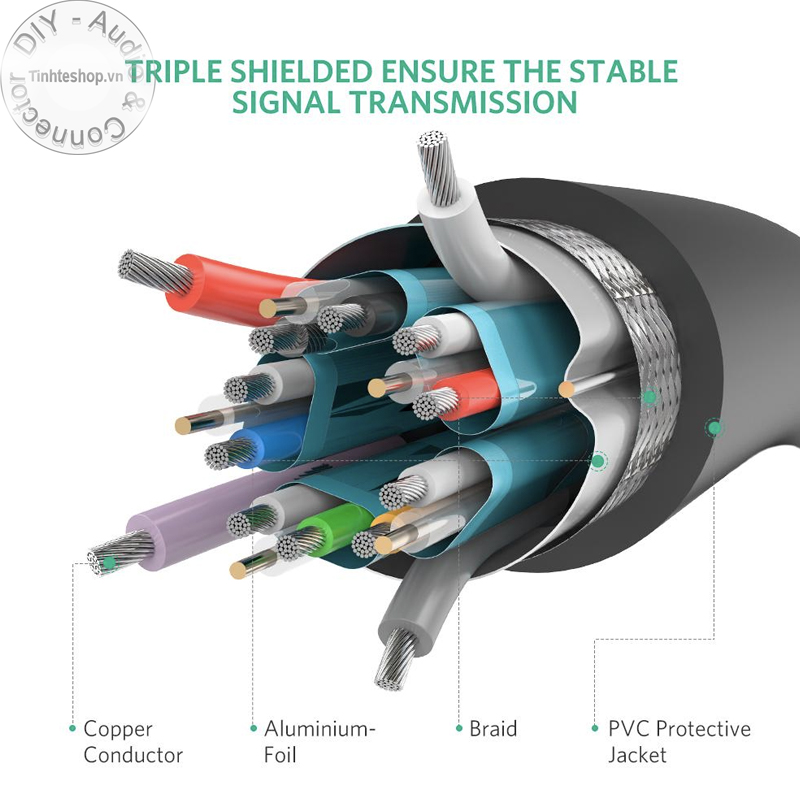 DIY - Audio & Connector
Tinhteshop.vn

TRIPLE SHIELDED ENSURE THE STABLE SIGNAL TRANSMISSION

Copper Conductor

Aluminium-Foil

Braid

PVC Protective Jacket