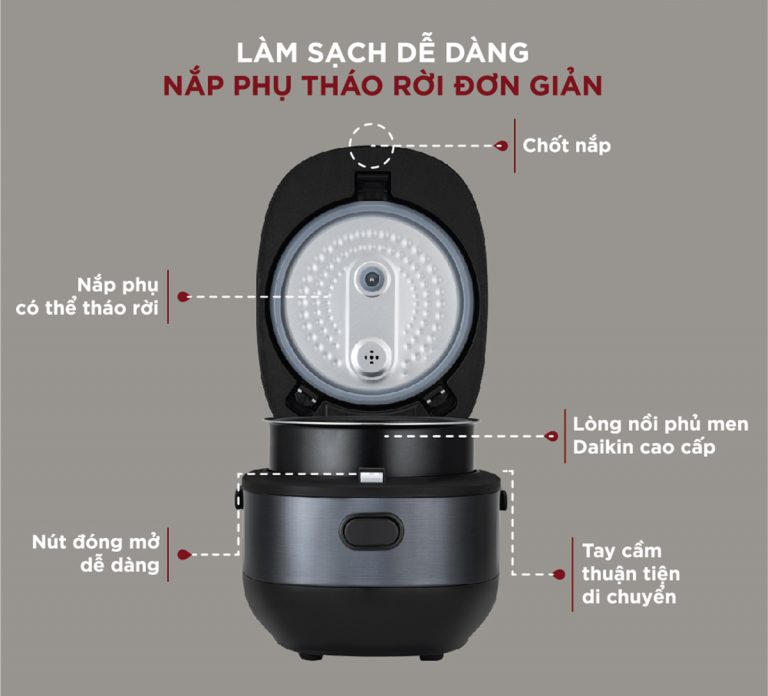 LÀM SẠCH DỄ DÀNG
NẮP PHỤ THÁO RỜI ĐƠN GIẢN

Chốt nắp

Nắp phụ có thể tháo rời

Lòng nồi phủ men Daikin cao cấp

Nút đóng mở dễ dàng

Tay cầm thuận tiện di chuyển