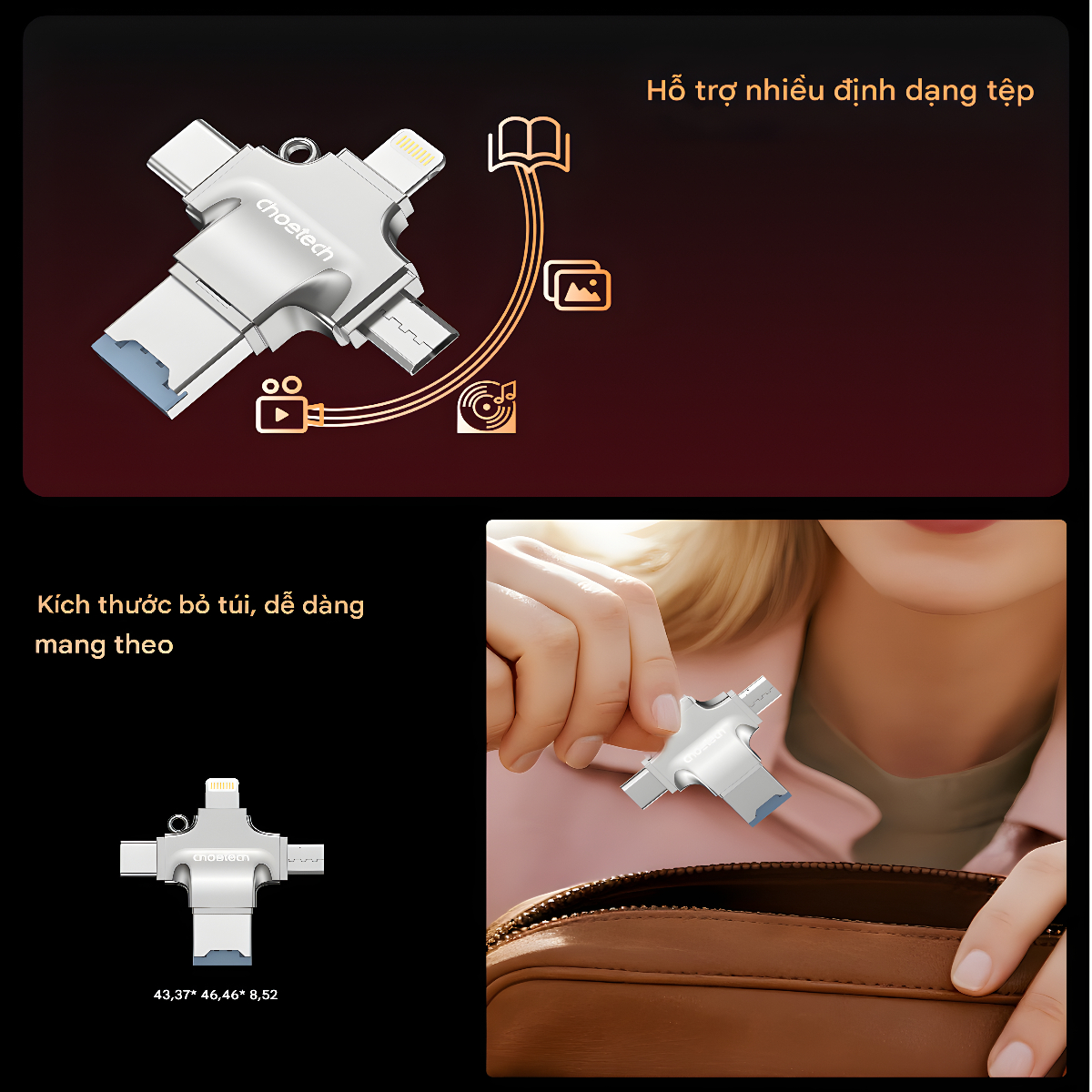 Hỗ trợ nhiều định dạng tệp

choetech

Kích thước bỏ túi, dễ dàng mang theo

choetech

43,37* 46,46* 8,52

choetech