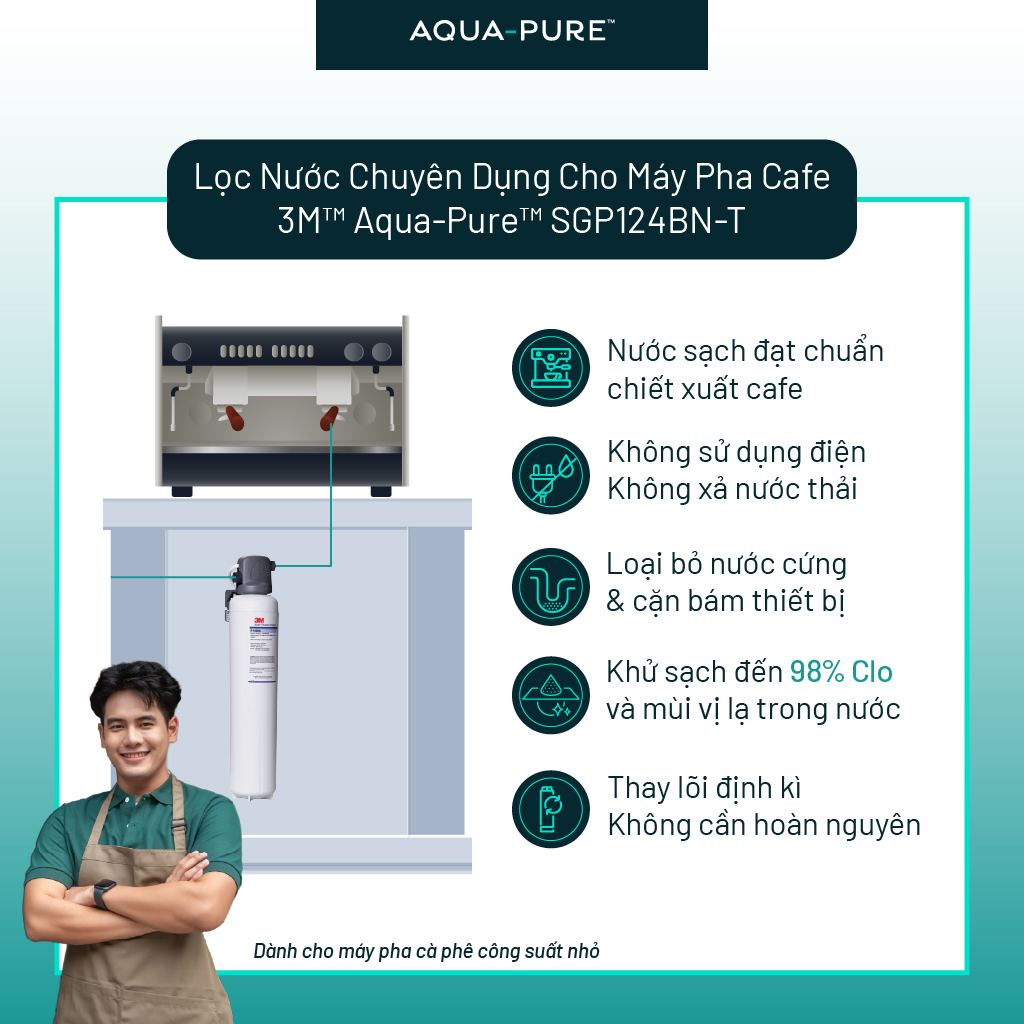 AQUA-PURE™

Lọc Nước Chuyên Dụng Cho Máy Pha Cafe 3M™ Aqua-Pure™ SGP124BN-T

3M

Nước sạch đạt chuẩn chiết xuất cafe

Không sử dụng điện Không xả nước thải

Loại bỏ nước cứng & cặn bám thiết bị

Khử sạch đến 98% Clo và mùi vị lạ trong nước

Thay lõi định kì Không cần hoàn nguyên

Dành cho máy pha cà phê công suất nhỏ