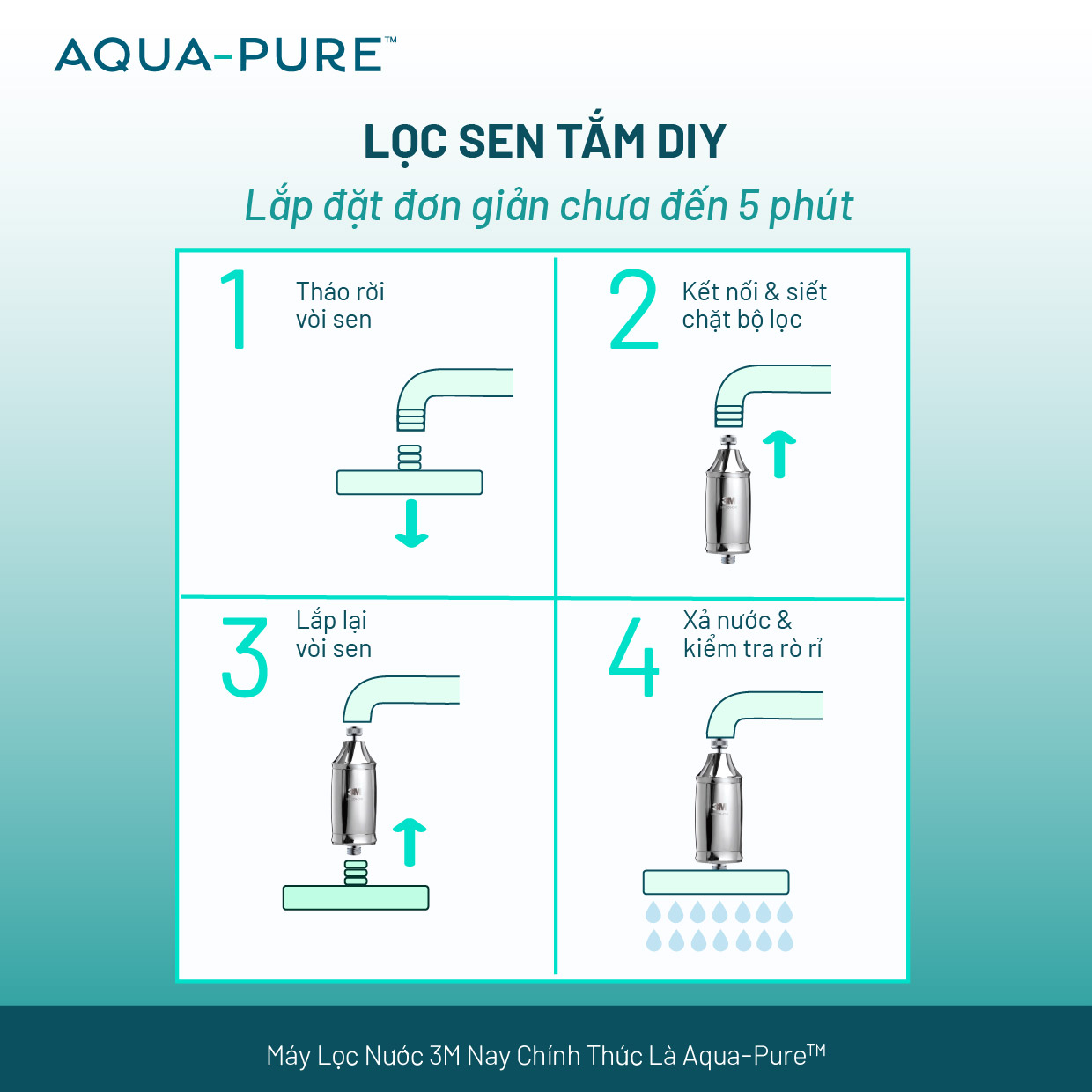 AQUA-PURE™

LỌC SEN TẮM DIY

Lắp đặt đơn giản chưa đến 5 phút

1 Tháo rời vòi sen

2 Kết nối & siết chặt bộ lọc

3M

3 Lắp lại vòi sen

3M

4 Xả nước & kiểm tra rò rỉ

3M

Máy Lọc Nước 3M Nay Chính Thức Là Aqua-Pure™