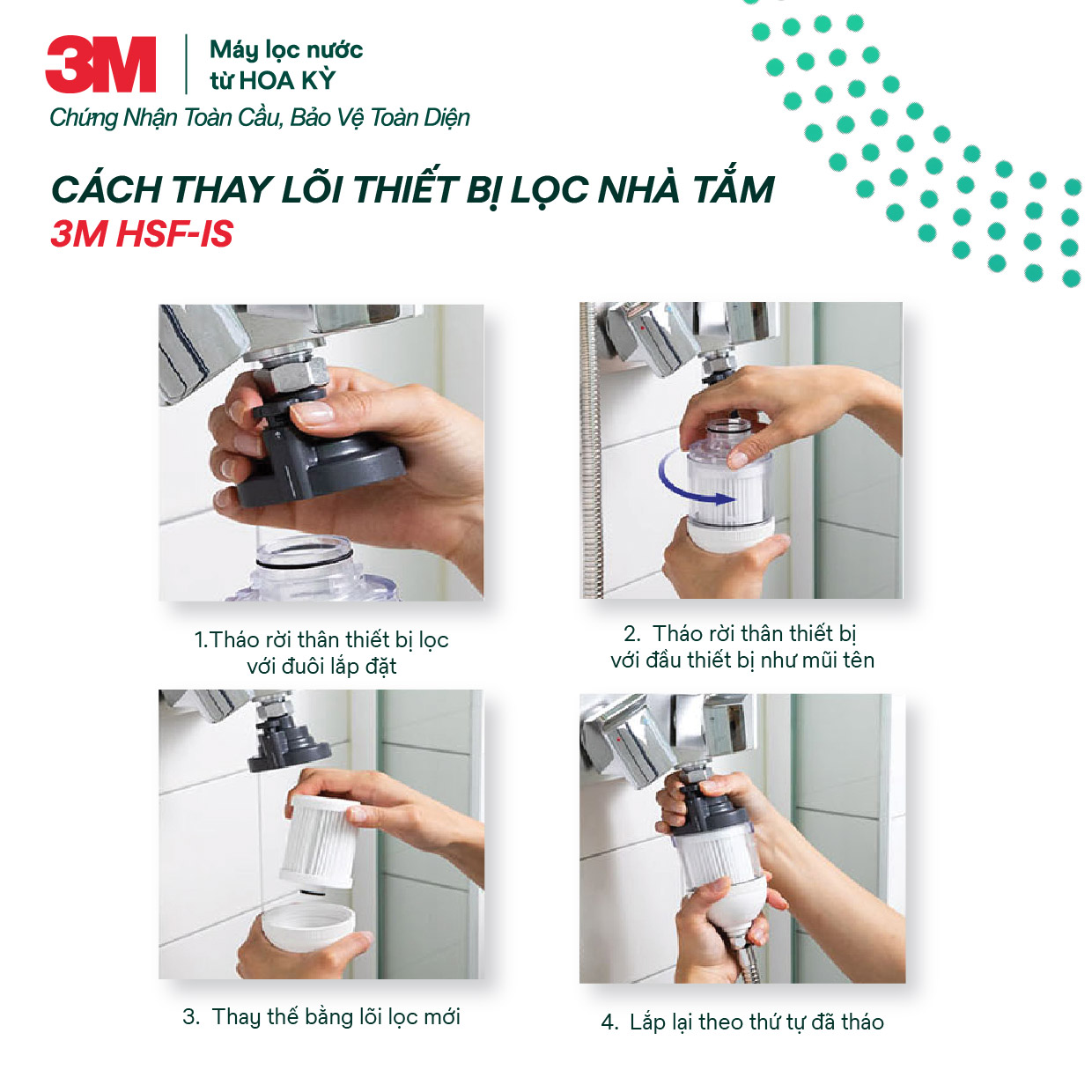 3M

Máy lọc nước từ HOA KỲ

Chứng Nhận Toàn Cầu, Bảo Vệ Toàn Diện

CÁCH THAY LÕI THIẾT BỊ LỌC NHÀ TẮM
3M HSF-IS

1.Tháo rời thân thiết bị lọc với đuôi lắp đặt

2. Tháo rời thân thiết bị với đầu thiết bị như mũi tên

3. Thay thế bằng lõi lọc mới

4. Lắp lại theo thứ tự đã tháo