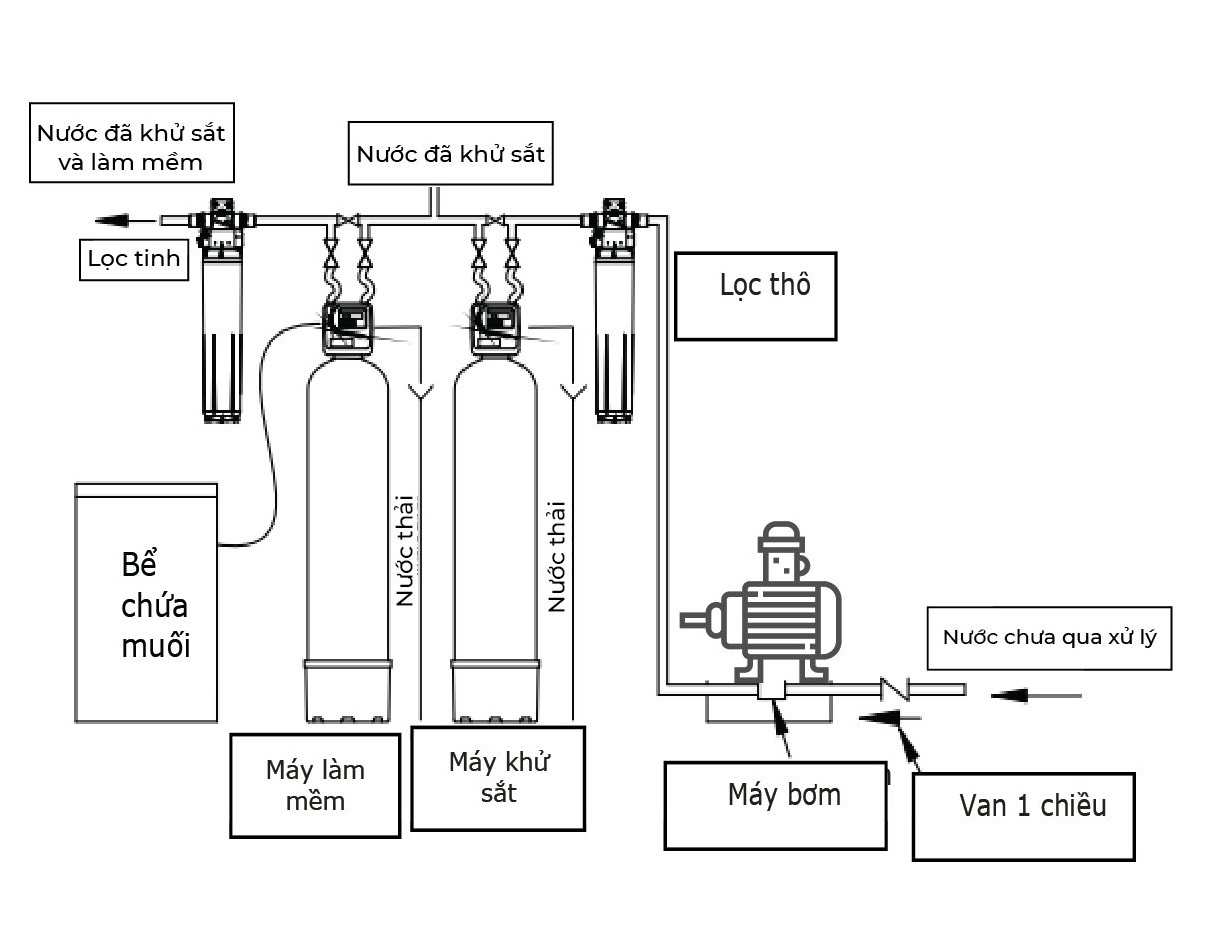 Nước đã khử sắt và làm mềm

Nước đã khử sắt

Lọc tinh

Lọc thô

Bể chứa muối

Nước thải

Nước thải

Nước chưa qua xử lý

Máy làm mềm

Máy khử sắt

Máy bơm

Van 1 chiều